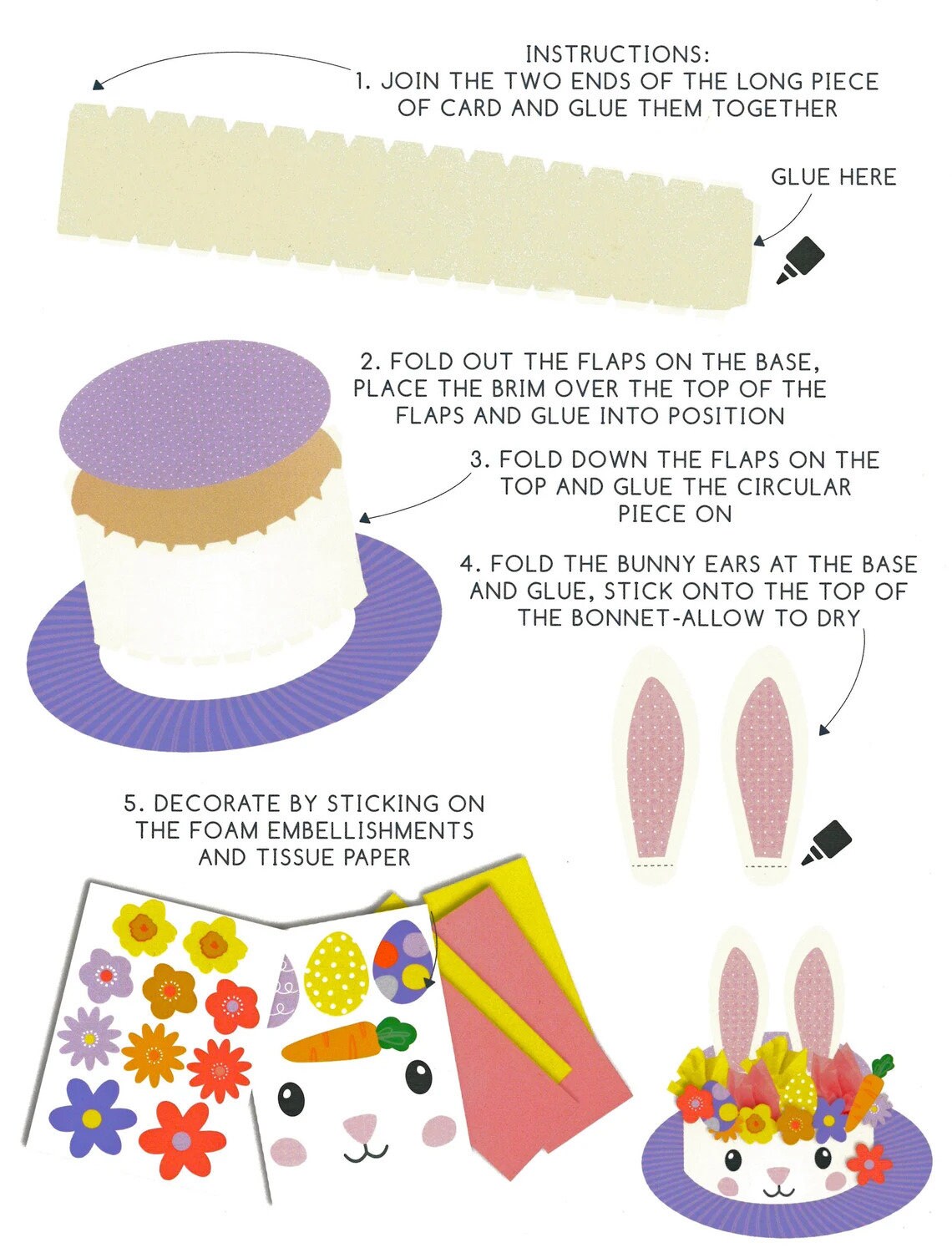 INSTRUCTIONS:
1. JOIN THE TWO ENDS OF THE LONG PIECE OF CARD AND GLUE THEM TOGETHER

GLUE HERE

2. FOLD OUT THE FLAPS ON THE BASE, PLACE THE BRIM OVER THE TOP OF THE FLAPS AND GLUE INTO POSITION

3. FOLD DOWN THE FLAPS ON THE TOP AND GLUE THE CIRCULAR PIECE ON

4. FOLD THE BUNNY EARS AT THE BASE AND GLUE, STICK ONTO THE TOP OF THE BONNET-ALLOW TO DRY

5. DECORATE BY STICKING ON THE FOAM EMBELLISHMENTS AND TISSUE PAPER