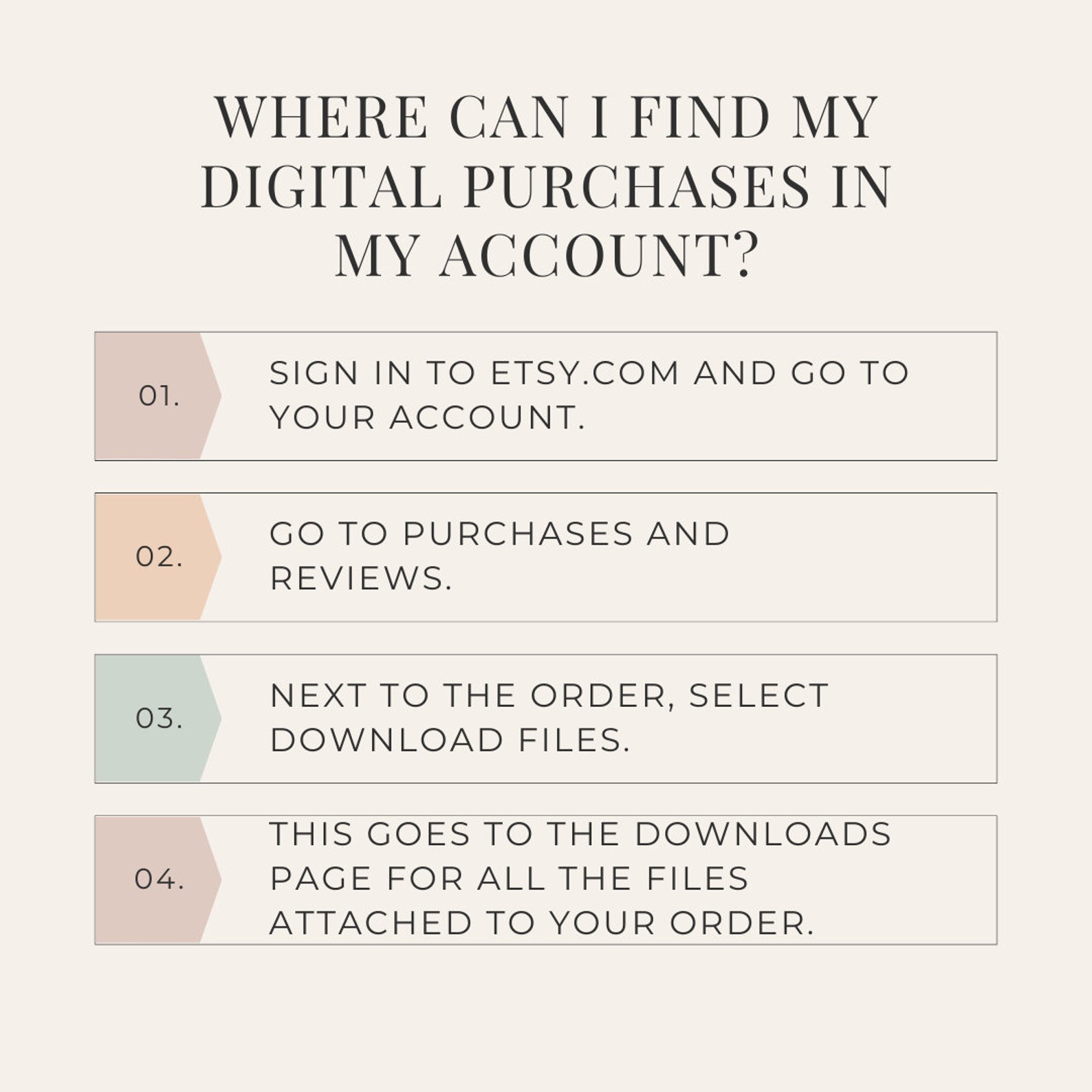 WHERE CAN I FIND MY DIGITAL PURCHASES IN MY ACCOUNT?

01.

SIGN IN TO ETSY.COM AND GO TO YOUR ACCOUNT.

02.

GO TO PURCHASES AND REVIEWS.

03.

NEXT TO THE ORDER, SELECT DOWNLOAD FILES.

04.

THIS GOES TO THE DOWNLOADS PAGE FOR ALL THE FILES ATTACHED TO YOUR ORDER.