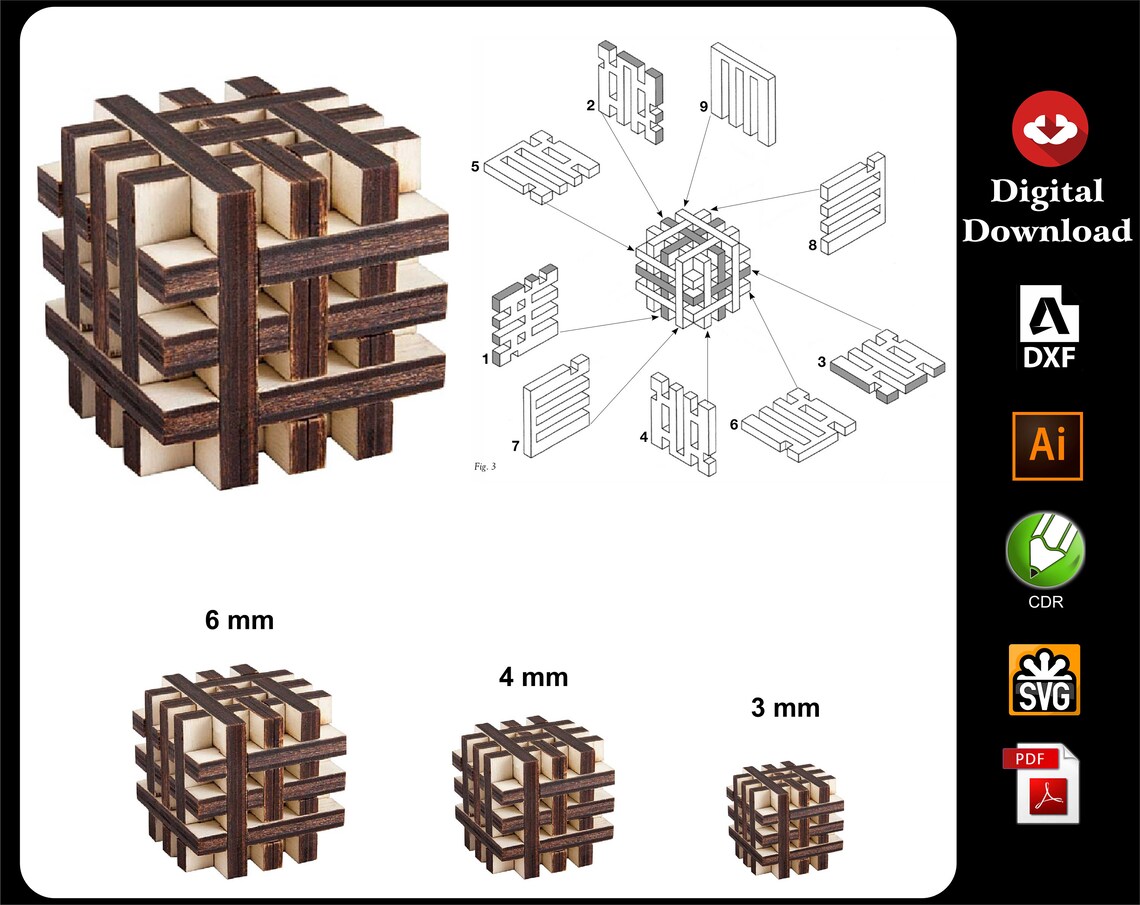 2
9
5
8
1
3
7
4
6
Fig. 3

6 mm
4 mm
3 mm

Digital Download
DXF
Ai
CDR
SVG
PDF