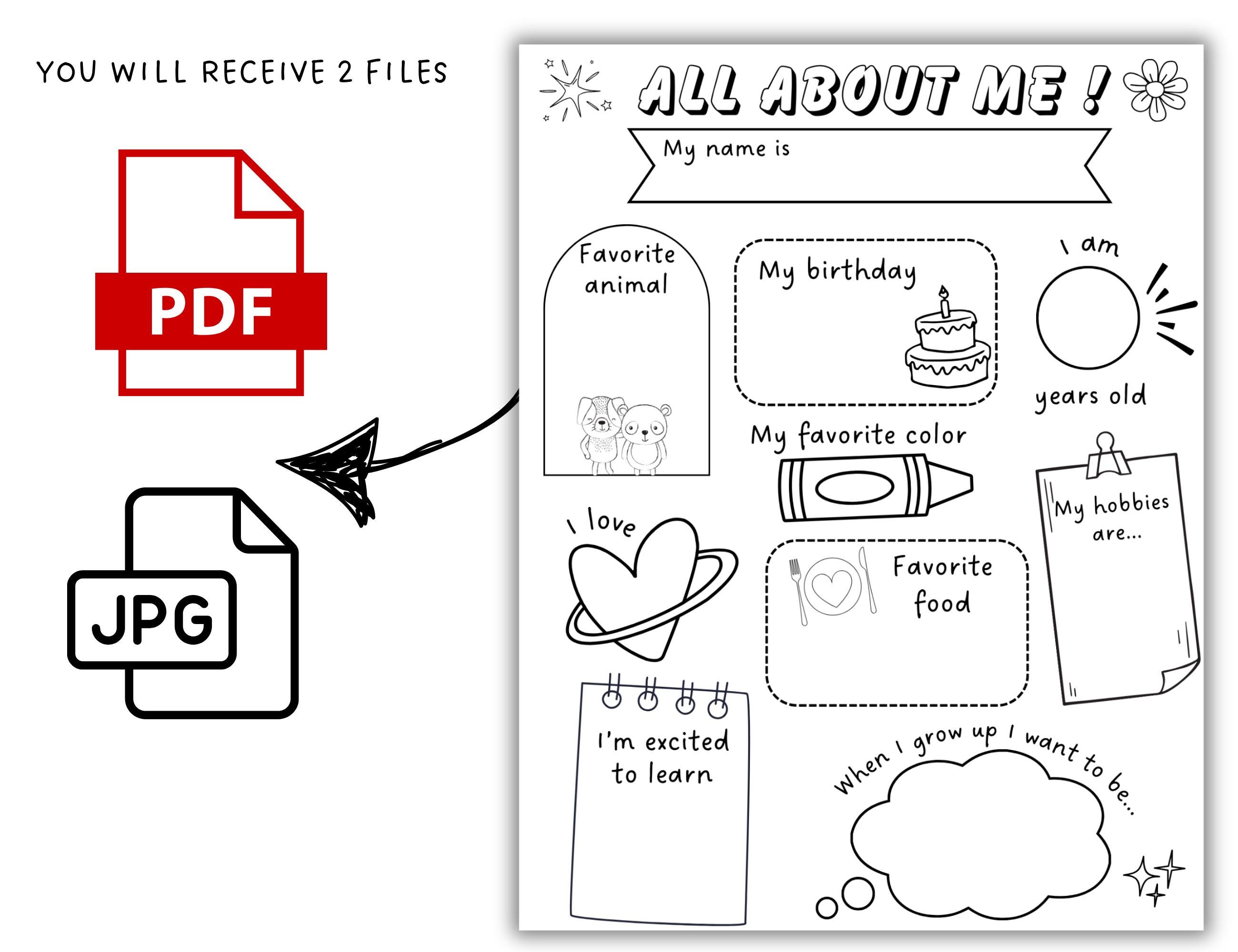 YOU WILL RECEIVE 2 FILES

PDF

JPG

ALL ABOUT ME !

My name is

Favorite animal

My birthday

I am

years old

My favorite color

I love

Favorite food

My hobbies are...

I'm excited to learn

When I grow up I want to be...