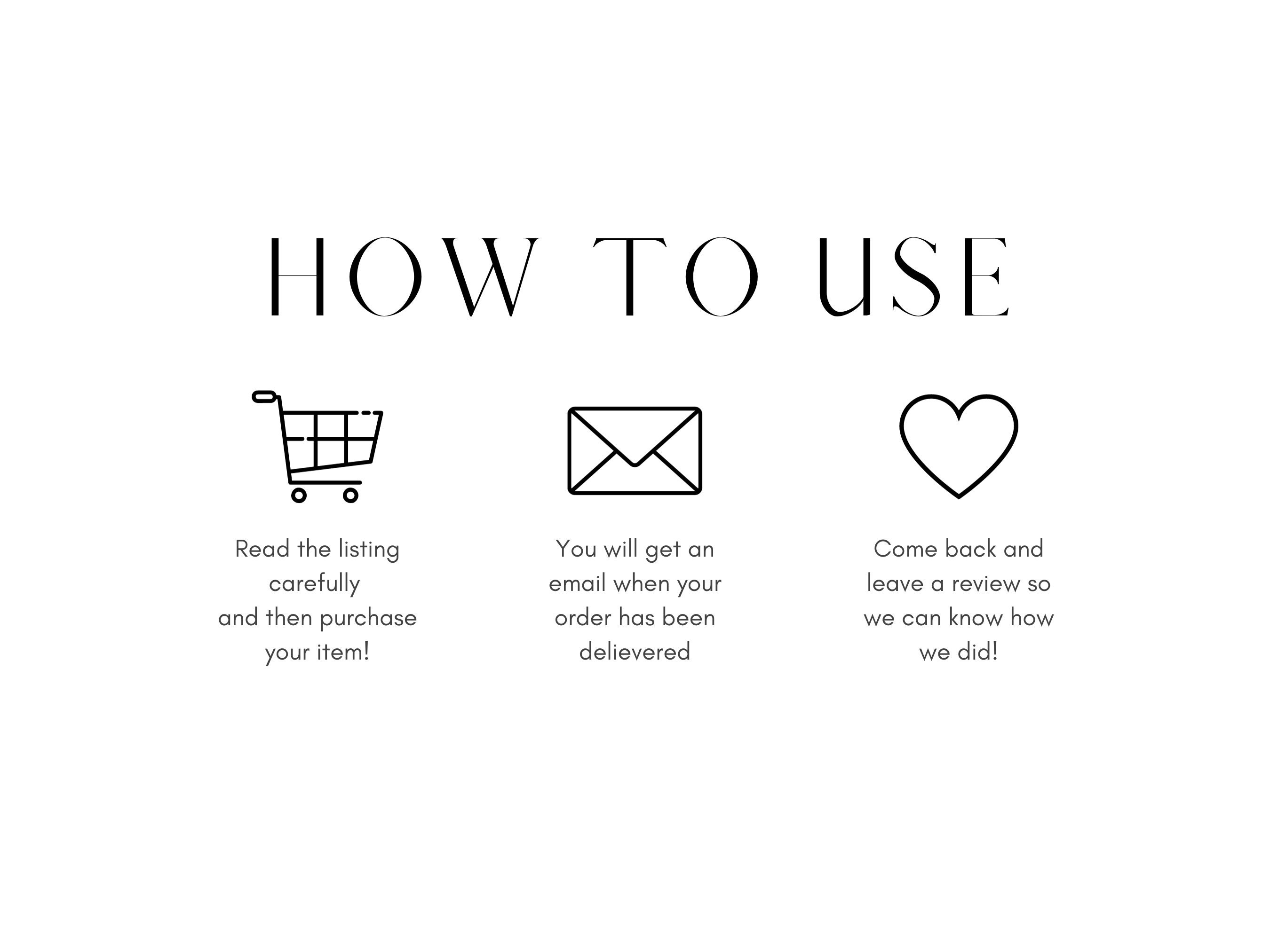 HOW TO USE

Read the listing carefully and then purchase your item!

You will get an email when your order has been delievered

Come back and leave a review so we can know how we did!