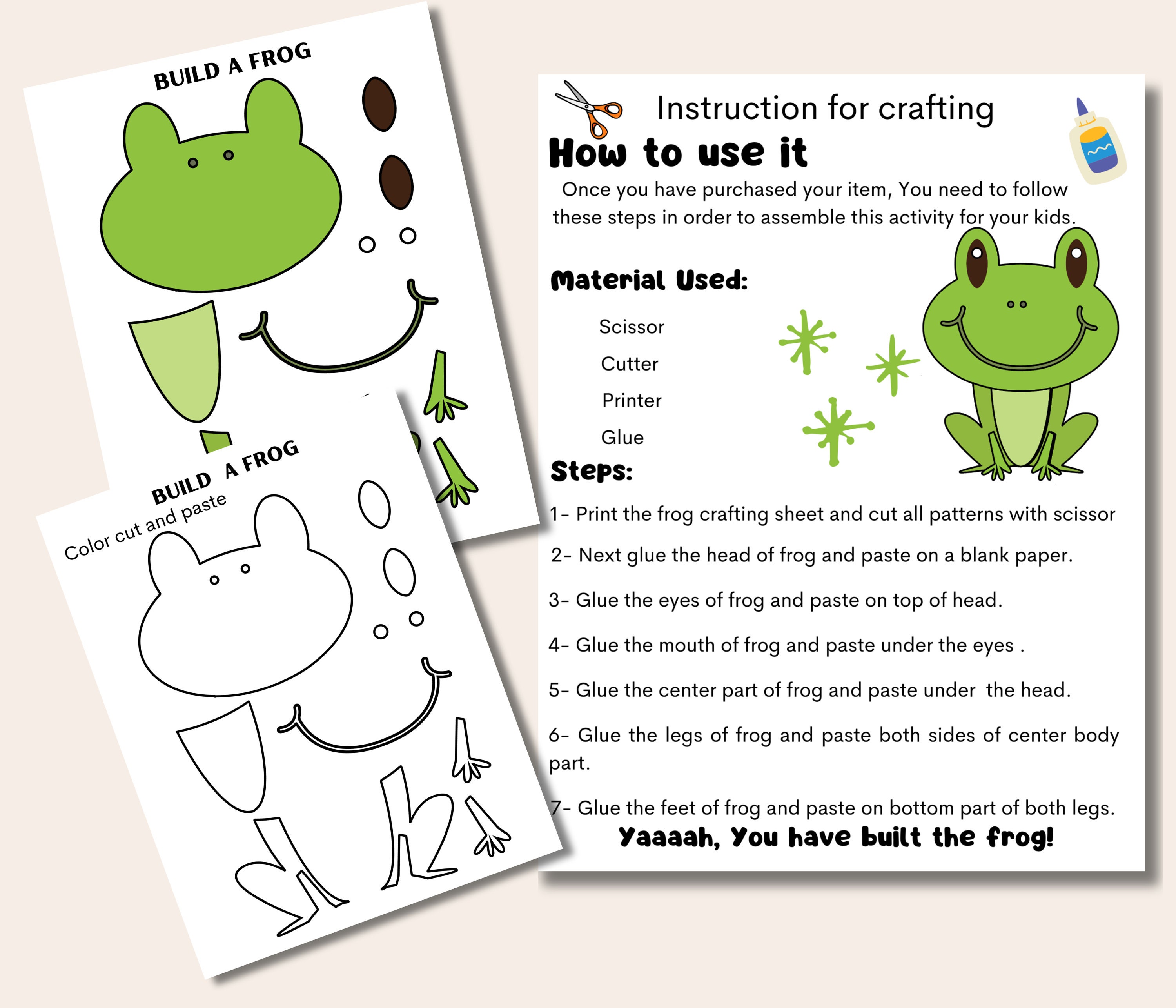 BUILD A FROG

BUILD A FROG
Color cut and paste

Instruction for crafting
How to use it
Once you have purchased your item, You need to follow these steps in order to assemble this activity for your kids.

Material Used:

Scissor

Cutter

Printer

Glue

Steps:

1- Print the frog crafting sheet and cut all patterns with scissor

2- Next glue the head of frog and paste on a blank paper.

3- Glue the eyes of frog and paste on top of head.

4- Glue the mouth of frog and paste under the eyes .

5- Glue the center part of frog and paste under the head.

6- Glue the legs of frog and paste both sides of center body part.

7- Glue the feet of frog and paste on bottom part of both legs.

Yaaaah, You have built the frog!