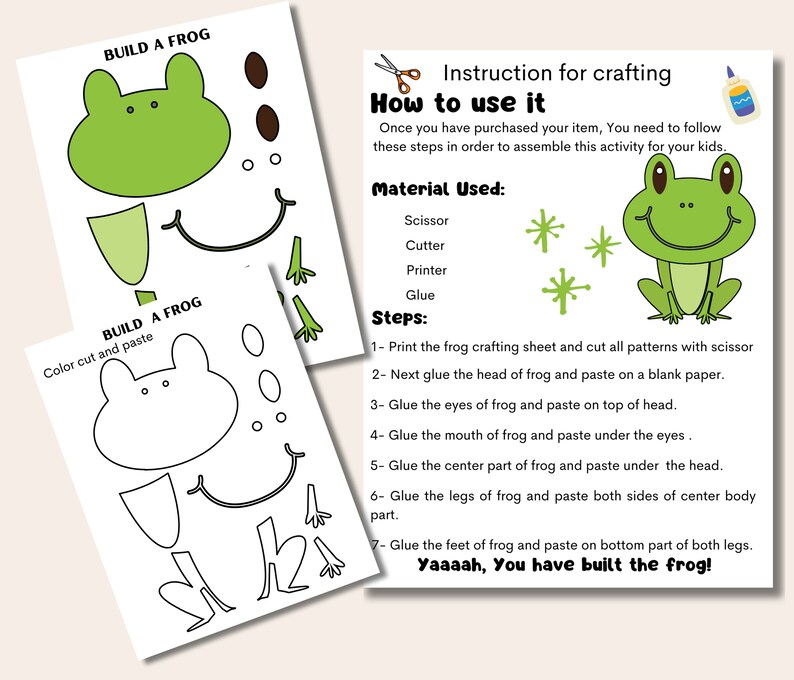 BUILD A FROG

BUILD A FROG
Color cut and paste

Instruction for crafting
How to use it
Once you have purchased your item, You need to follow these steps in order to assemble this activity for your kids.

Material Used:
Scissor
Cutter
Printer
Glue

Steps:
1- Print the frog crafting sheet and cut all patterns with scissor
2- Next glue the head of frog and paste on a blank paper.
3- Glue the eyes of frog and paste on top of head.
4- Glue the mouth of frog and paste under the eyes .
5- Glue the center part of frog and paste under the head.
6- Glue the legs of frog and paste both sides of center body part.
7- Glue the feet of frog and paste on bottom part of both legs.
Yaaaah, You have built the frog!