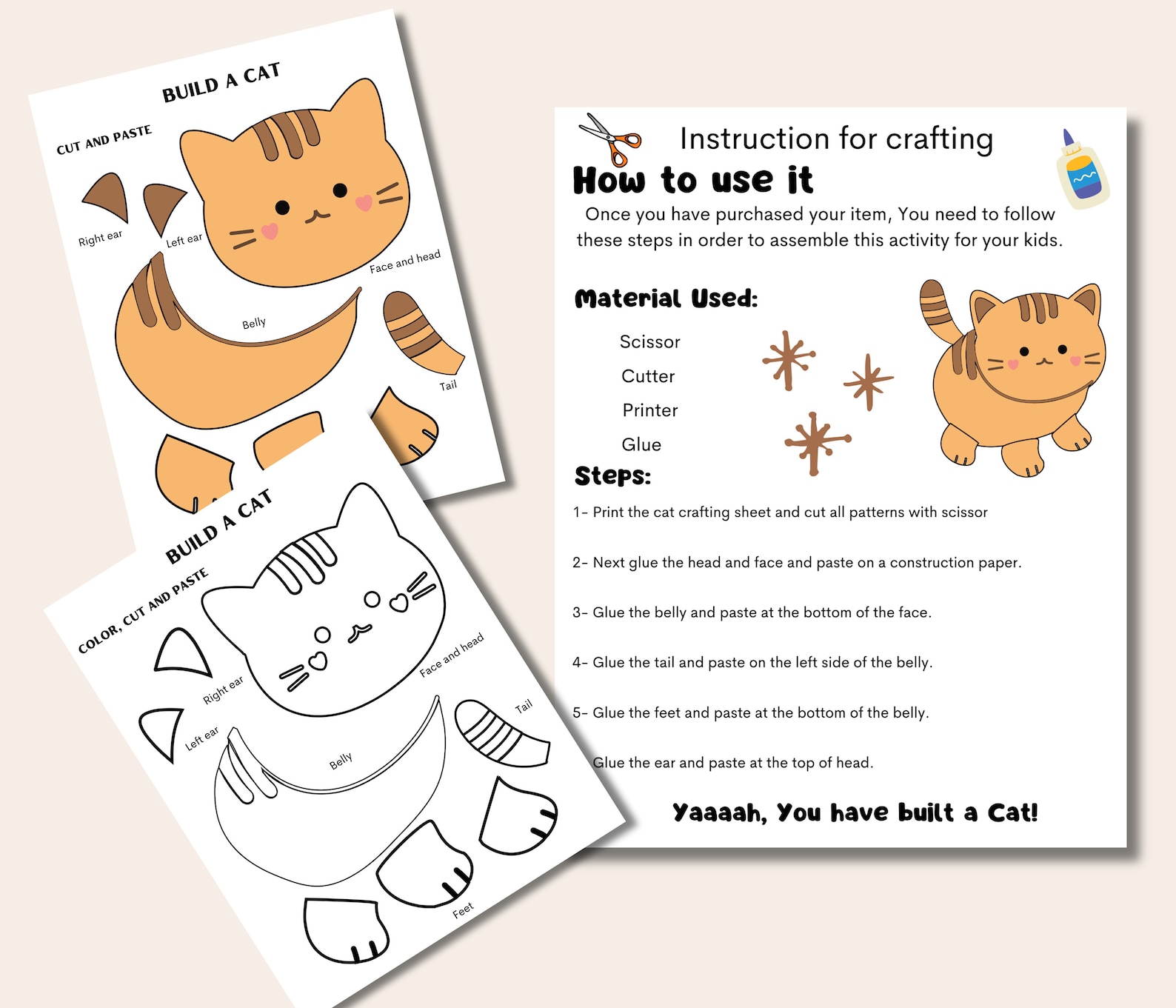 BUILD A CAT

CUT AND PASTE

Right ear

Left ear

Face and head

Belly

Tail

BUILD A CAT

COLOR, CUT AND PASTE

Right ear

Left ear

Face and head

Belly

Tail

Feet

Instruction for crafting

How to use it

Once you have purchased your item, You need to follow these steps in order to assemble this activity for your kids.

Material Used:

Scissor

Cutter

Printer

Glue

Steps:

1- Print the cat crafting sheet and cut all patterns with scissor

2- Next glue the head and face and paste on a construction paper.

3- Glue the belly and paste at the bottom of the face.

4- Glue the tail and paste on the left side of the belly.

5- Glue the feet and paste at the bottom of the belly.

Glue the ear and paste at the top of head.

Yaaaah, You have built a Cat!