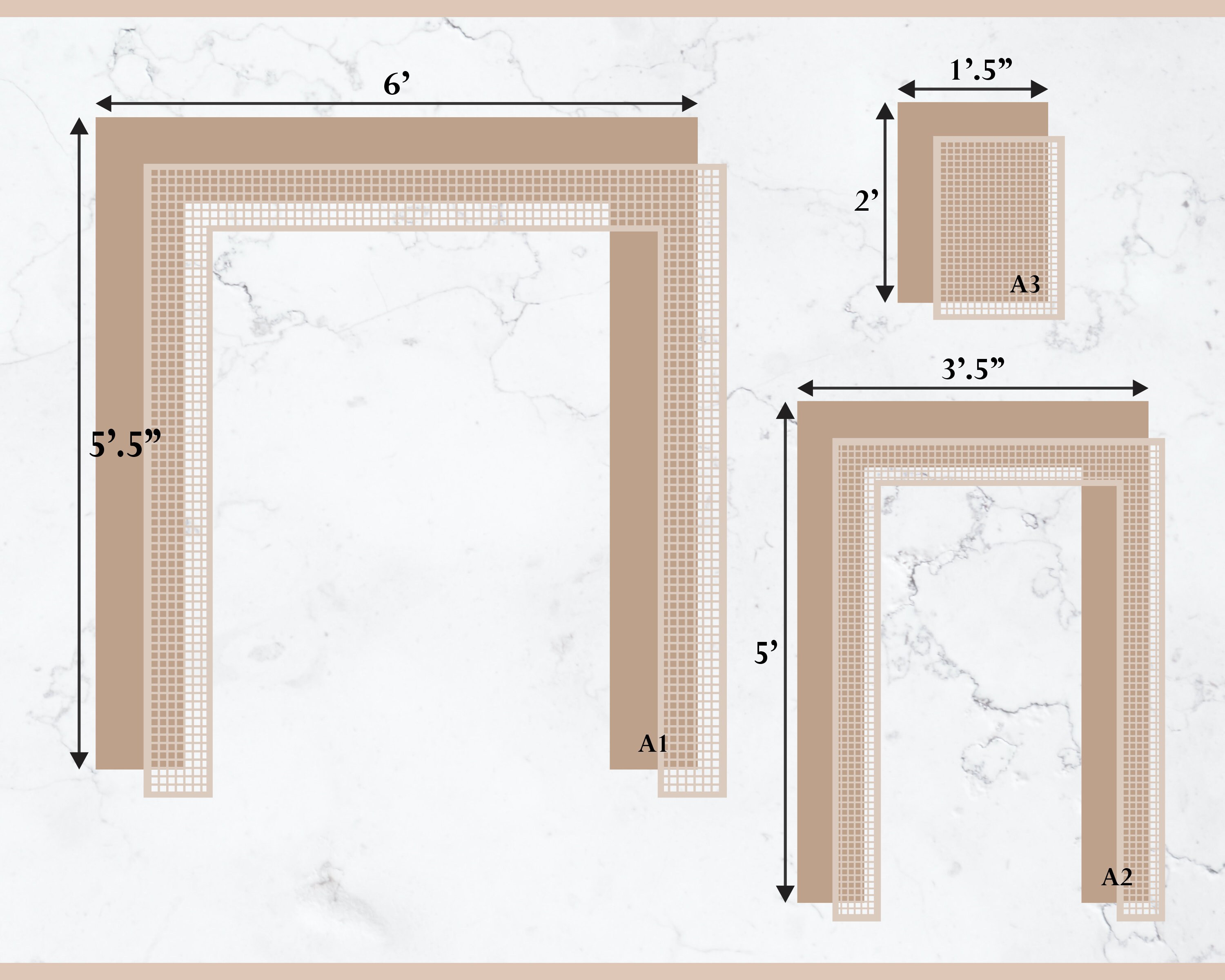 6’

5’.5”

A1

1’.5”

2’

A3

3’.5”

5’

A2