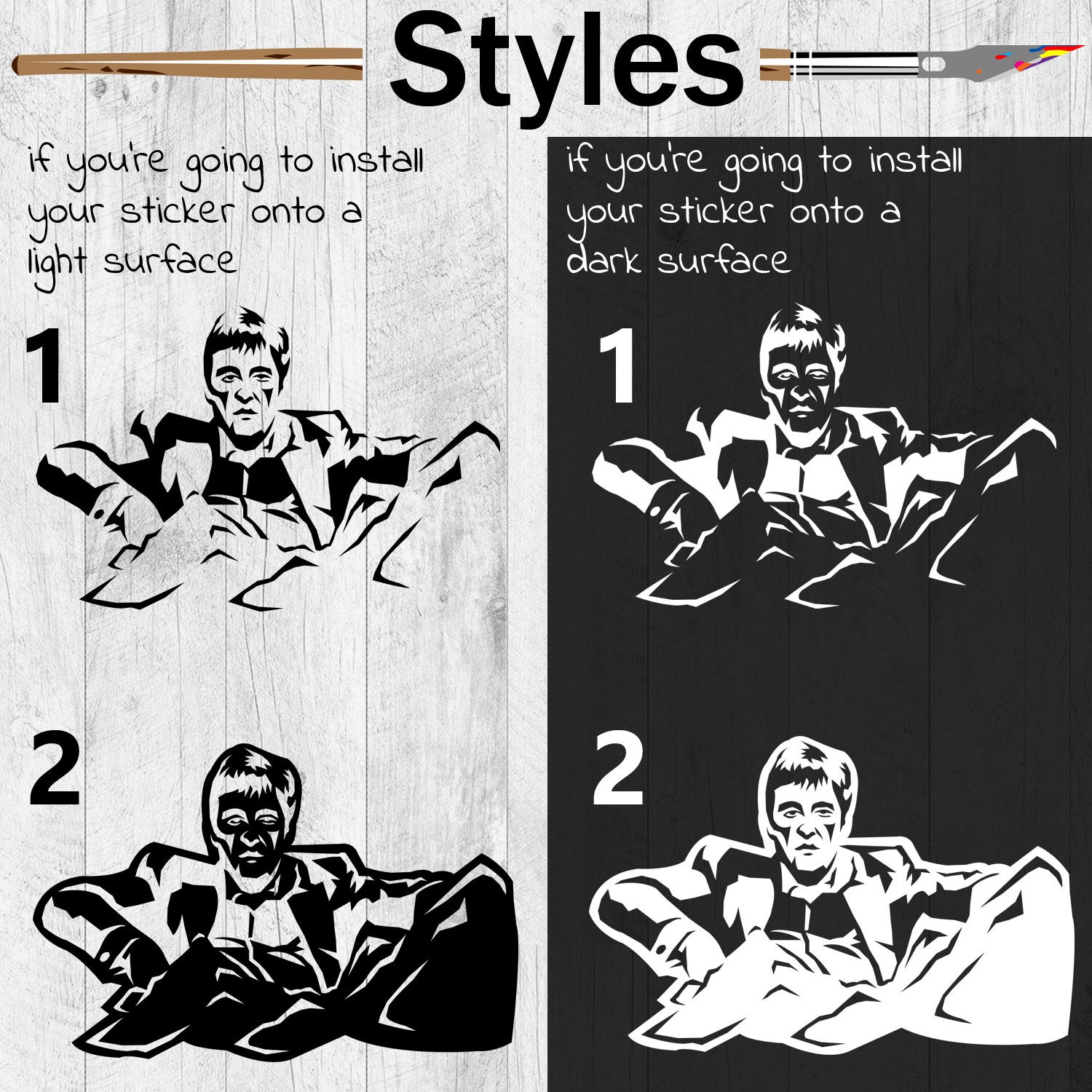 Styles

if you're going to install your sticker onto a light surface

1

2

if you're going to install your sticker onto a dark surface

1

2