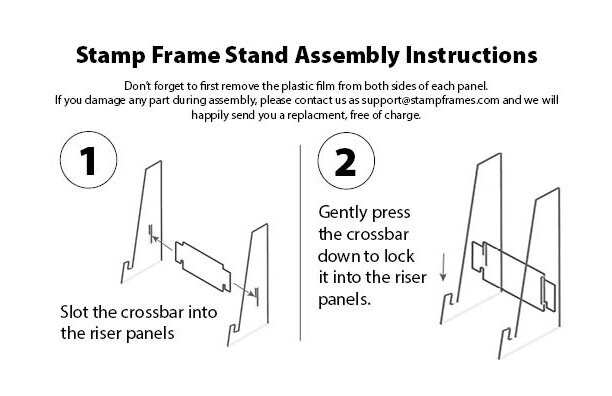 Stamp Frame Stand Assembly Instructions

Don't forget to first remove the plastic film from both sides of each panel.
If you damage any part during assembly, please contact us as support@stampframes.com and we will happily send you a replacment, free of charge.

1

Slot the crossbar into the riser panels

2

Gently press the crossbar down to lock it into the riser panels.