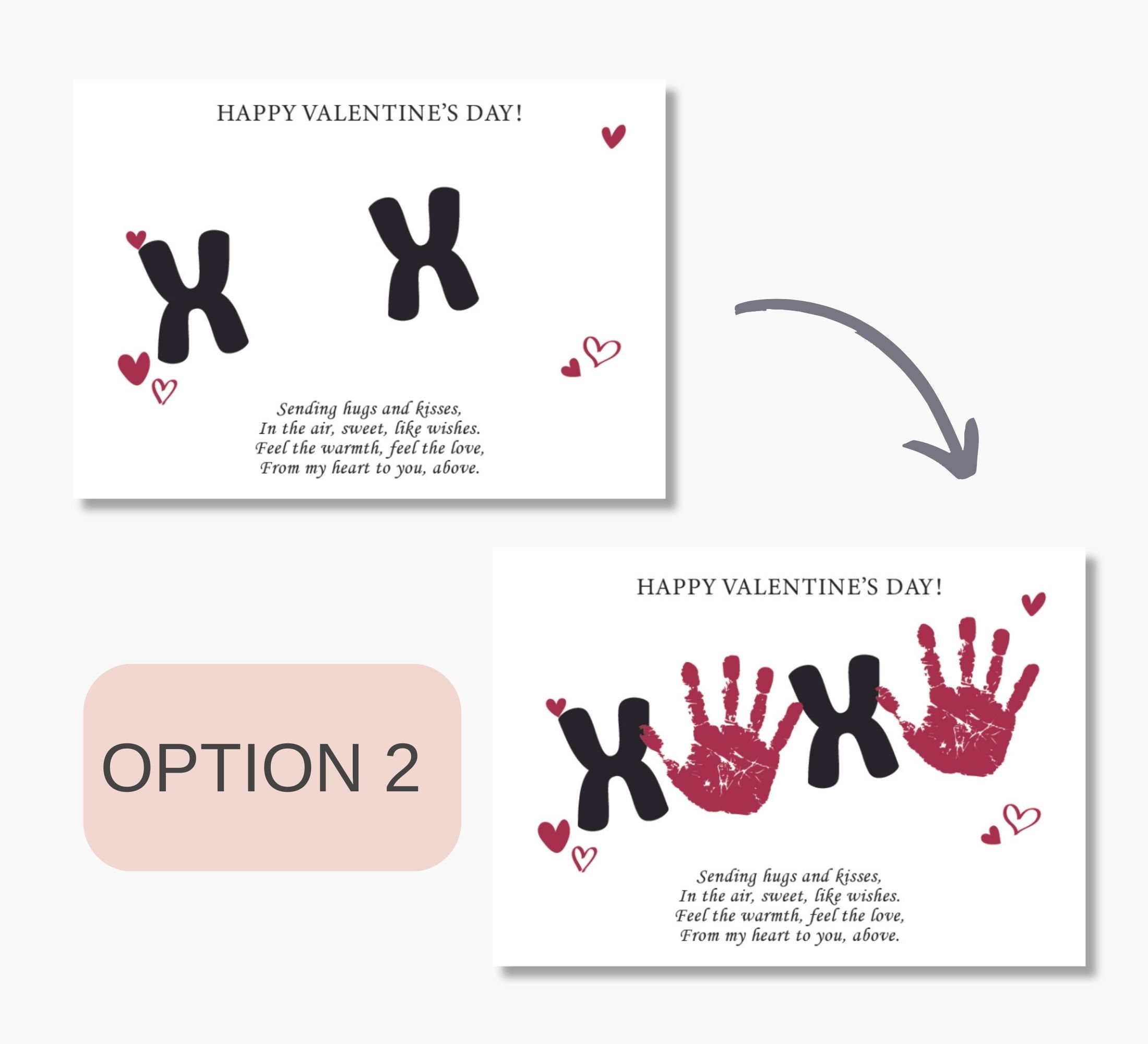 HAPPY VALENTINE'S DAY!

X X

Sending hugs and kisses,
In the air, sweet, like wishes.
Feel the warmth, feel the love,
From my heart to you, above.

OPTION 2

HAPPY VALENTINE'S DAY!

X X

Sending hugs and kisses,
In the air, sweet, like wishes.
Feel the warmth, feel the love,
From my heart to you, above.