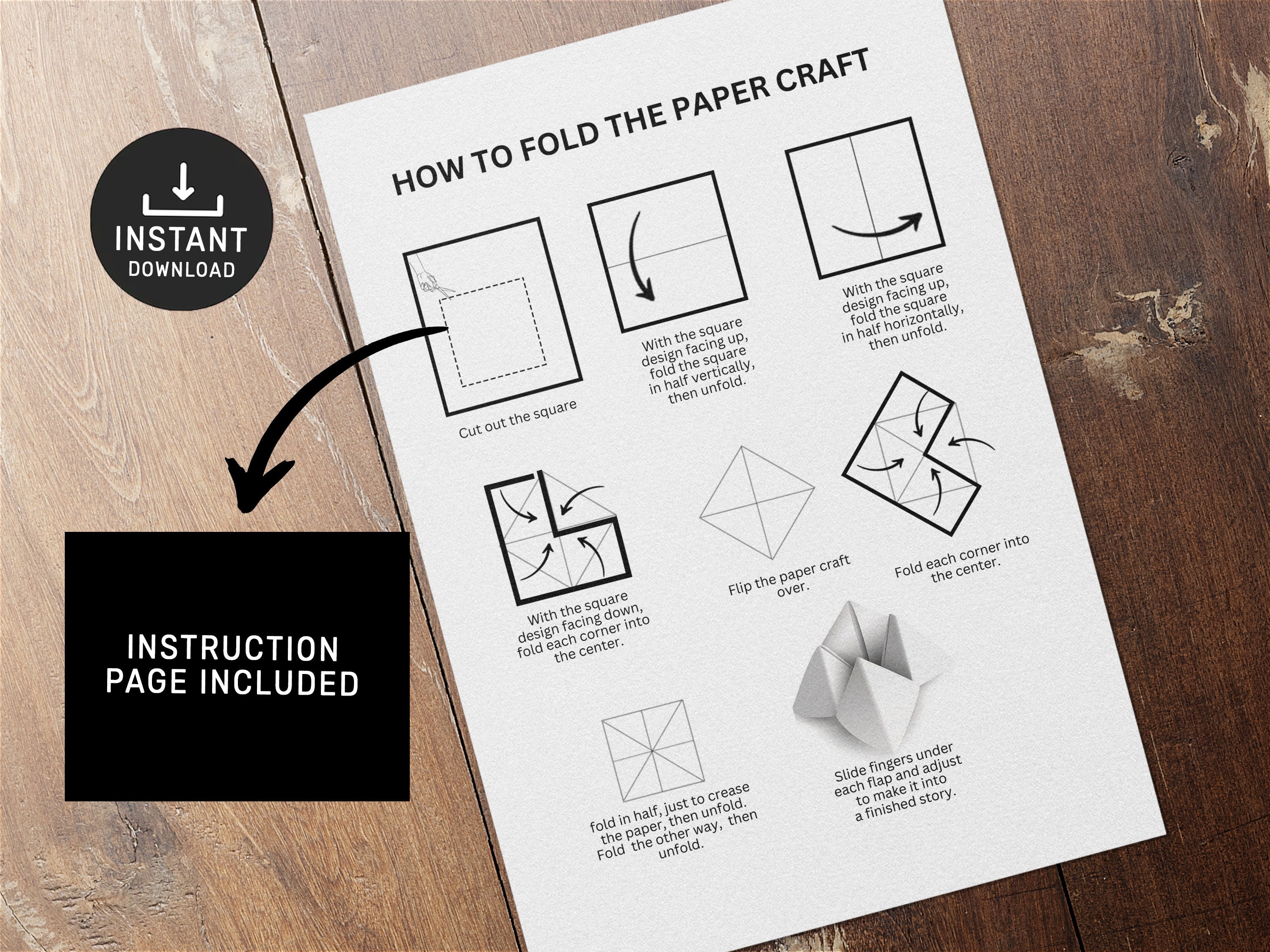 INSTANT DOWNLOAD

INSTRUCTION PAGE INCLUDED

HOW TO FOLD THE PAPER CRAFT

Cut out the square

With the square design facing up, fold the square in half vertically, then unfold.

With the square design facing up, fold the square in half horizontally, then unfold.

With the square design facing down, fold each corner into the center.

Flip the paper craft over.

Fold each corner into the center.

fold in half, just to crease the paper, then unfold. Fold the other way, then unfold.

Slide fingers under each flap and adjust to make it into a finished story.