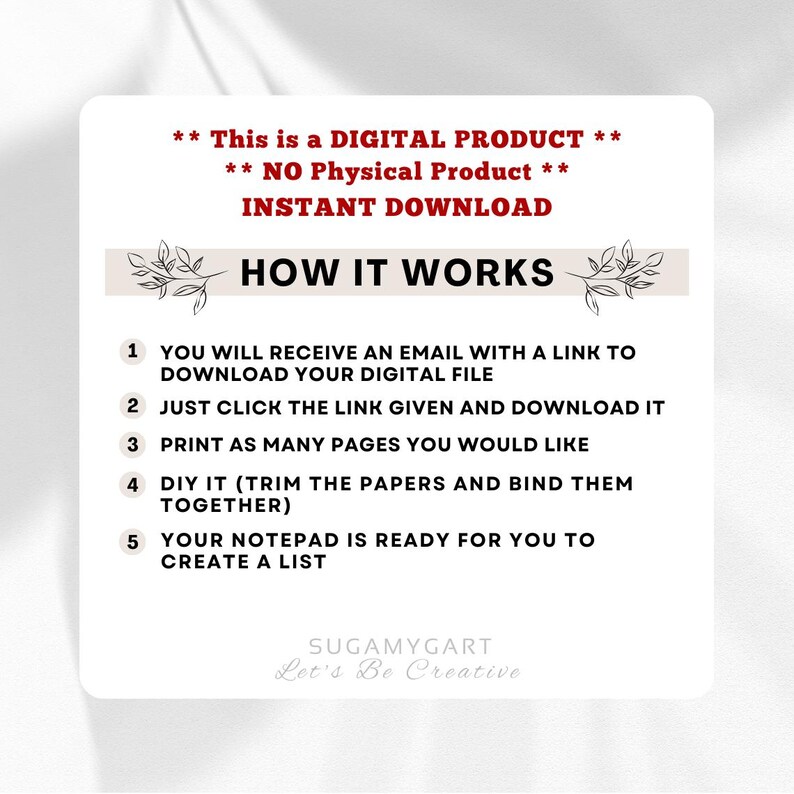 ** This is a DIGITAL PRODUCT **
** NO Physical Product **
INSTANT DOWNLOAD

HOW IT WORKS

1 YOU WILL RECEIVE AN EMAIL WITH A LINK TO DOWNLOAD YOUR DIGITAL FILE

2 JUST CLICK THE LINK GIVEN AND DOWNLOAD IT

3 PRINT AS MANY PAGES YOU WOULD LIKE

4 DIY IT (TRIM THE PAPERS AND BIND THEM TOGETHER)

5 YOUR NOTEPAD IS READY FOR YOU TO CREATE A LIST

SUGAMYGART
Let's Be Creative