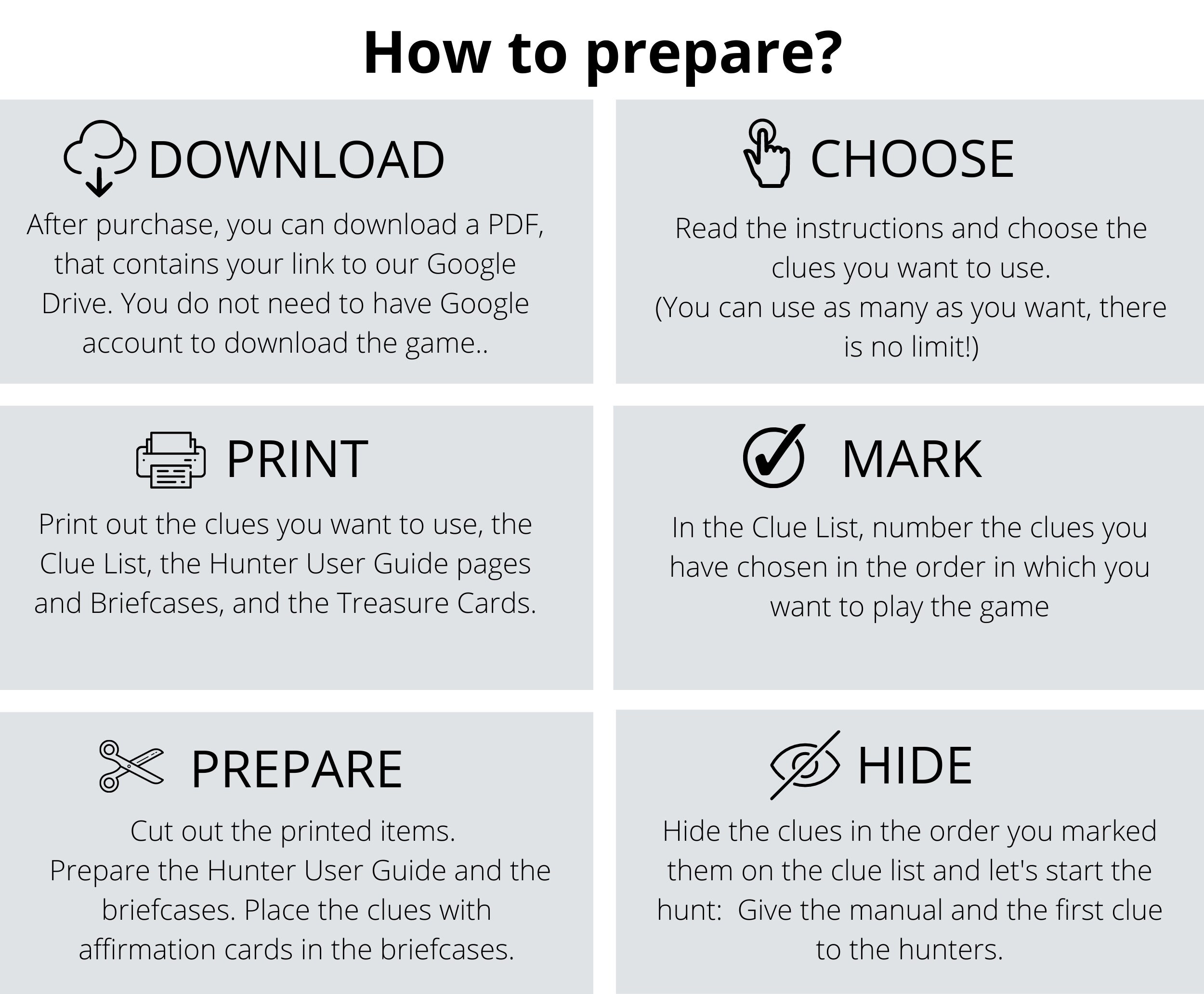 How to prepare?

DOWNLOAD

After purchase, you can download a PDF, that contains your link to our Google Drive. You do not need to have Google account to download the game..

CHOOSE

Read the instructions and choose the clues you want to use.
(You can use as many as you want, there is no limit!)

PRINT

Print out the clues you want to use, the Clue List, the Hunter User Guide pages and Briefcases, and the Treasure Cards.

MARK

In the Clue List, number the clues you have chosen in the order in which you want to play the game

PREPARE

Cut out the printed items.
Prepare the Hunter User Guide and the briefcases. Place the clues with affirmation cards in the briefcases.

HIDE

Hide the clues in the order you marked them on the clue list and let's start the hunt: Give the manual and the first clue to the hunters.