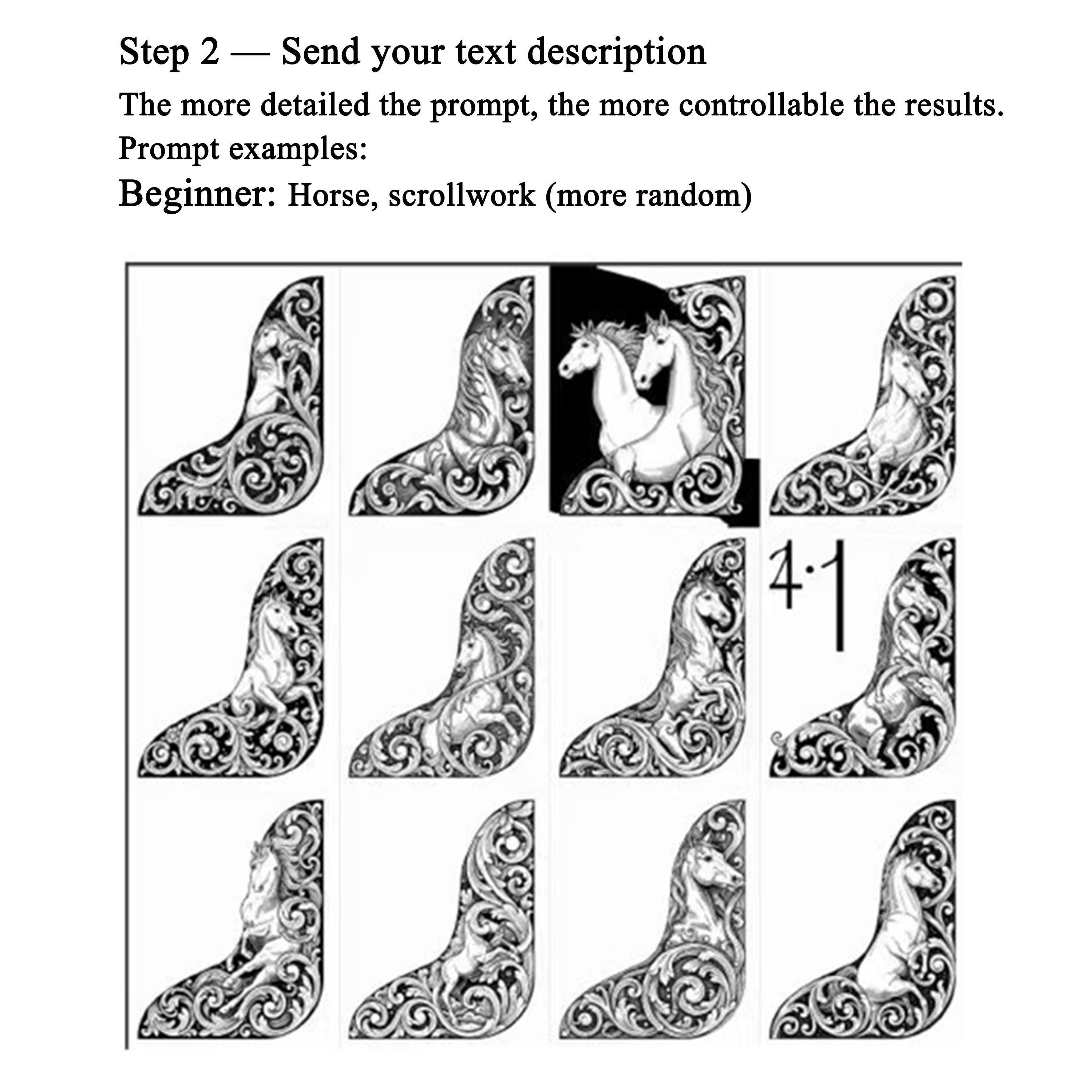 Step 2 — Send your text description

The more detailed the prompt, the more controllable the results.

Prompt examples:

Beginner: Horse, scrollwork (more random)

4·1