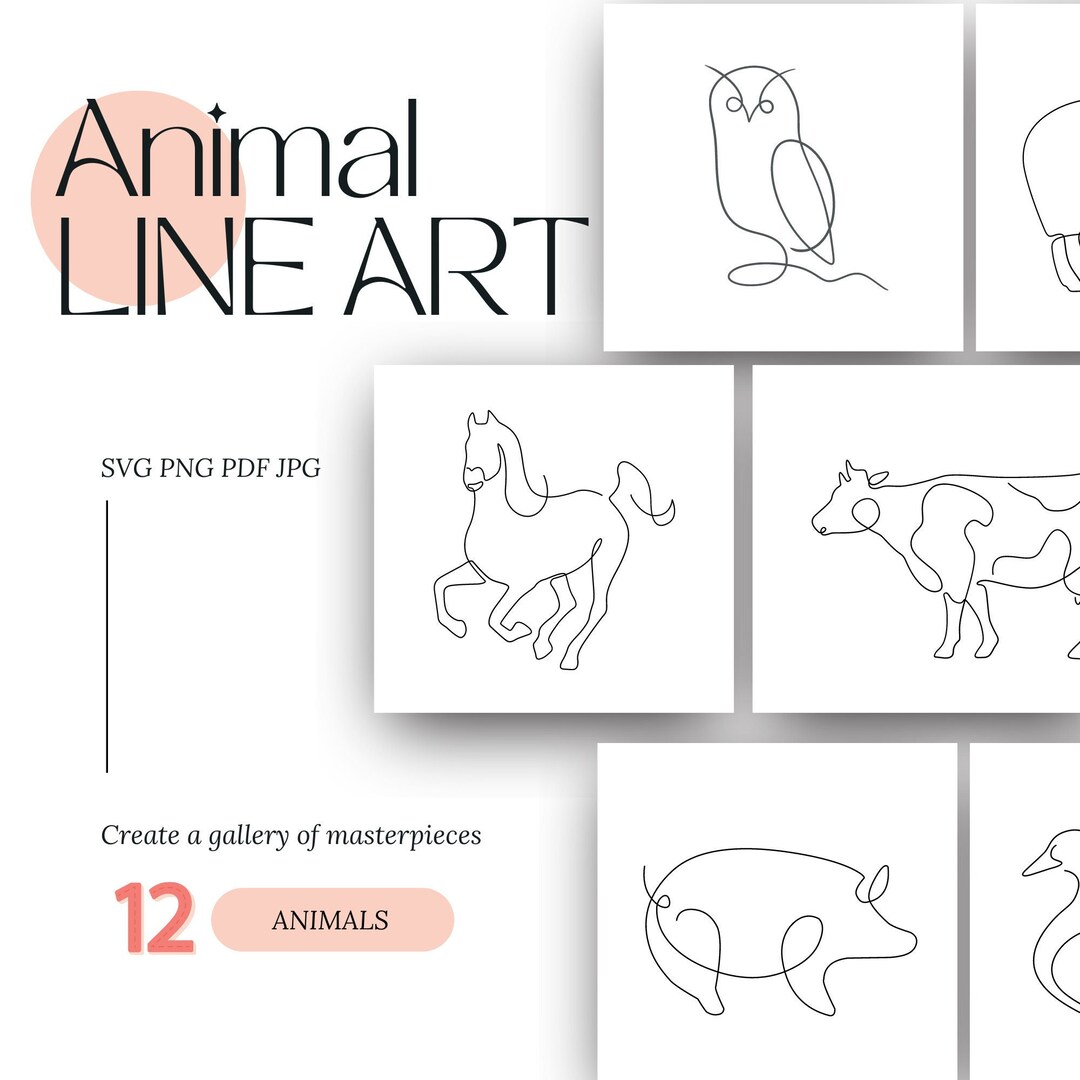 Animal
LINE ART

SVG PNG PDF JPG

Create a gallery of masterpieces

12 ANIMALS