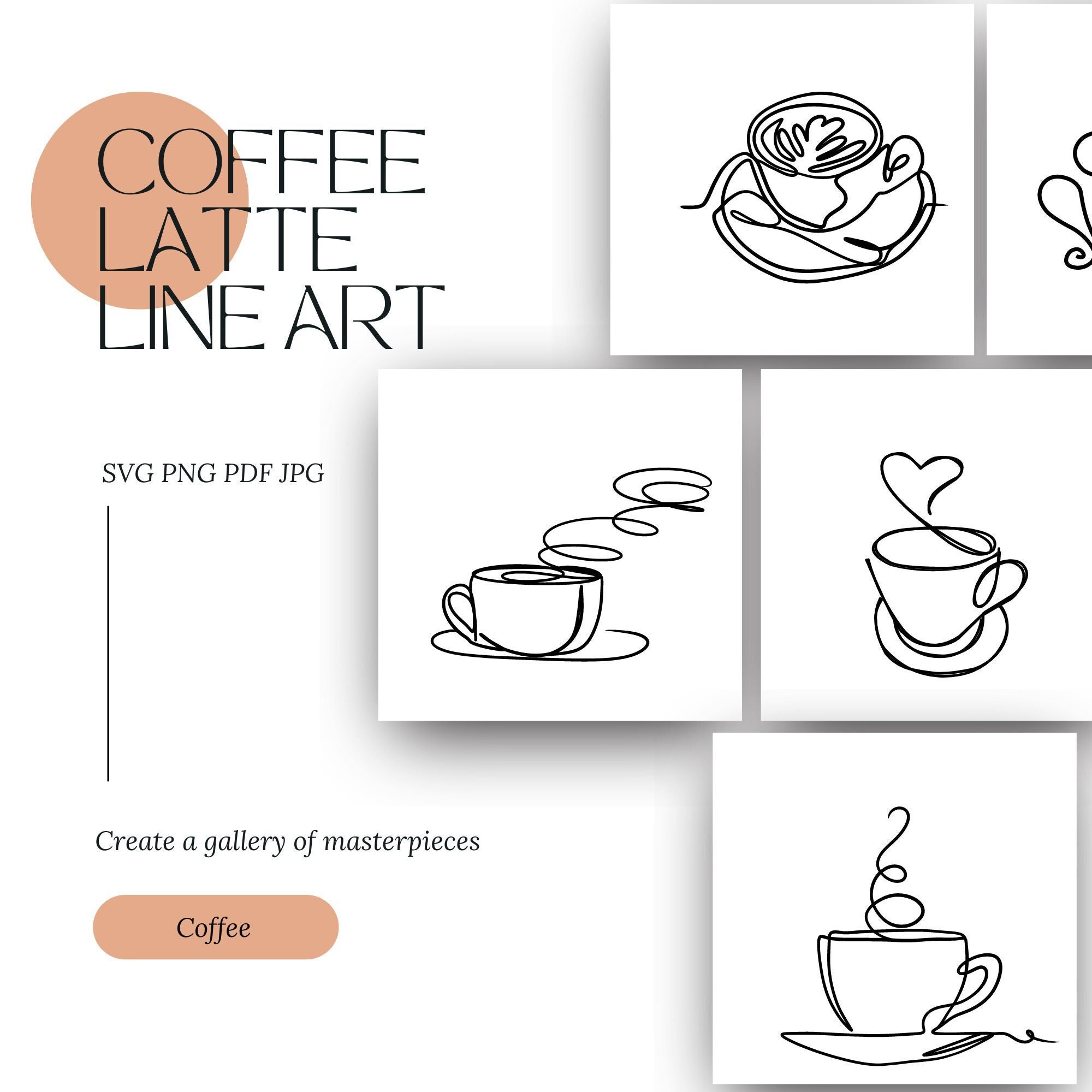 COFFEE
LATTE
LINE ART

SVG PNG PDF JPG

Create a gallery of masterpieces

Coffee