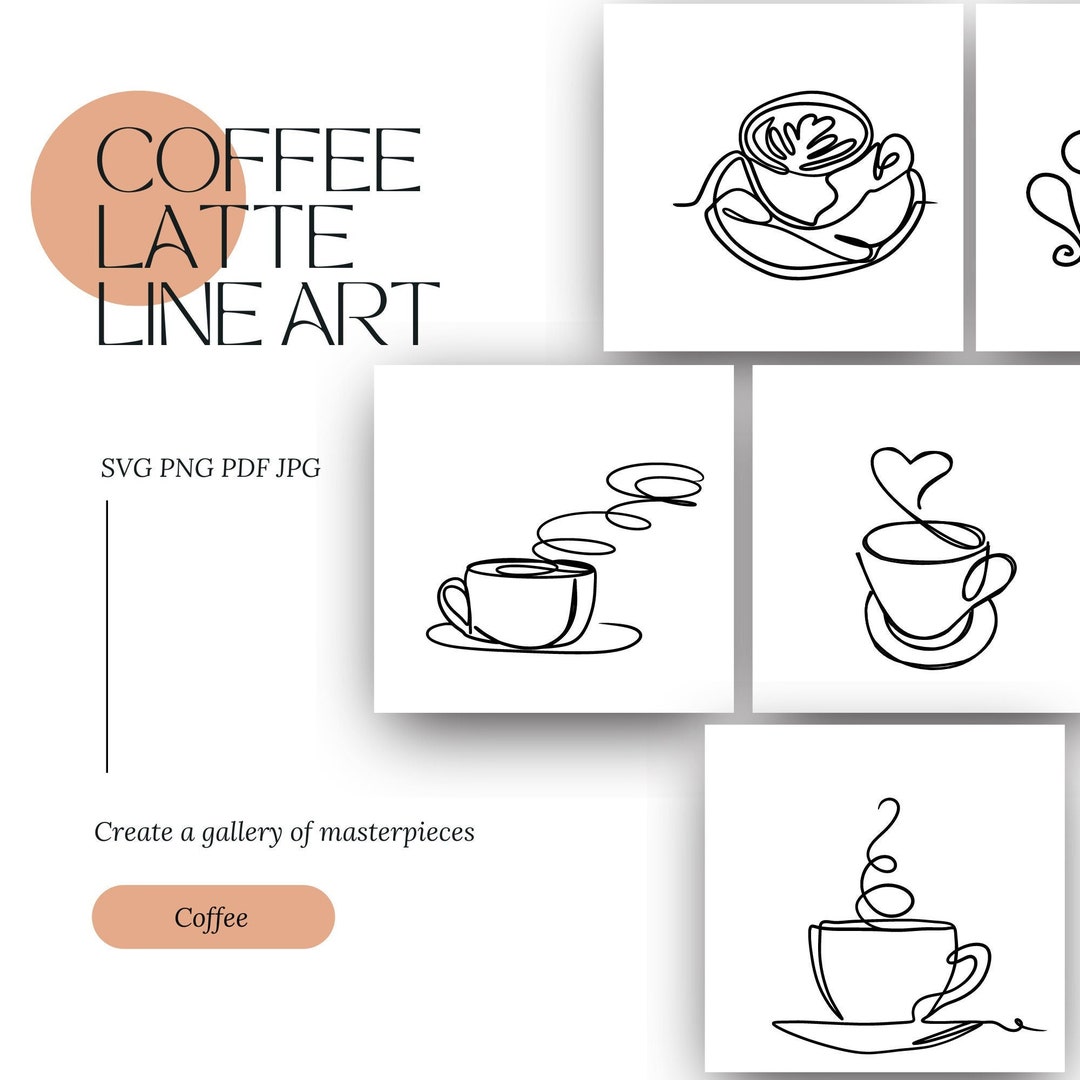 COFFEE
LATTE
LINE ART

SVG PNG PDF JPG

Create a gallery of masterpieces

Coffee