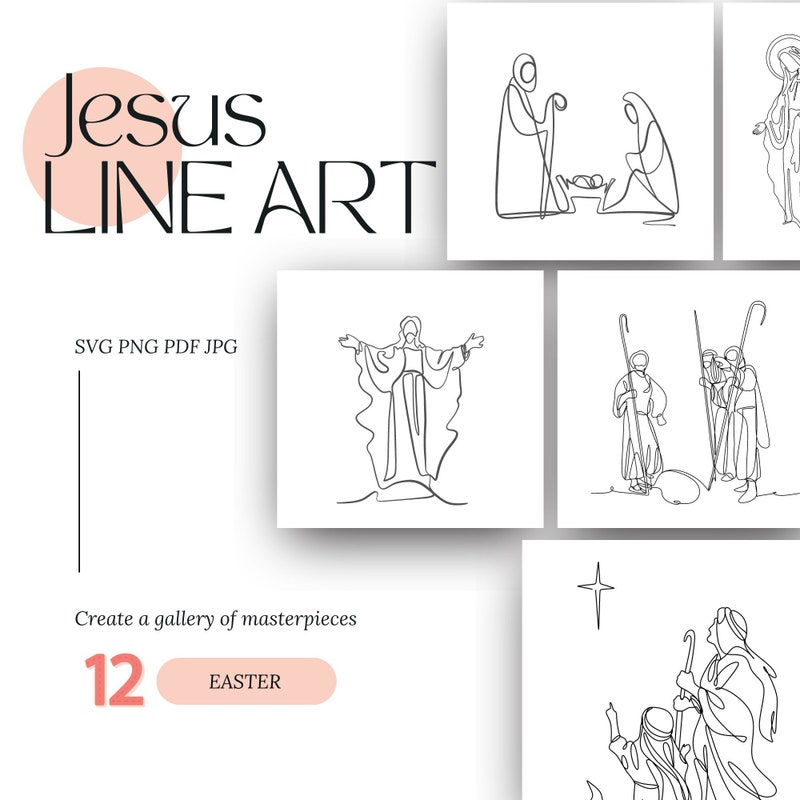 Jesus
LINE ART

SVG PNG PDF JPG

Create a gallery of masterpieces

12

EASTER