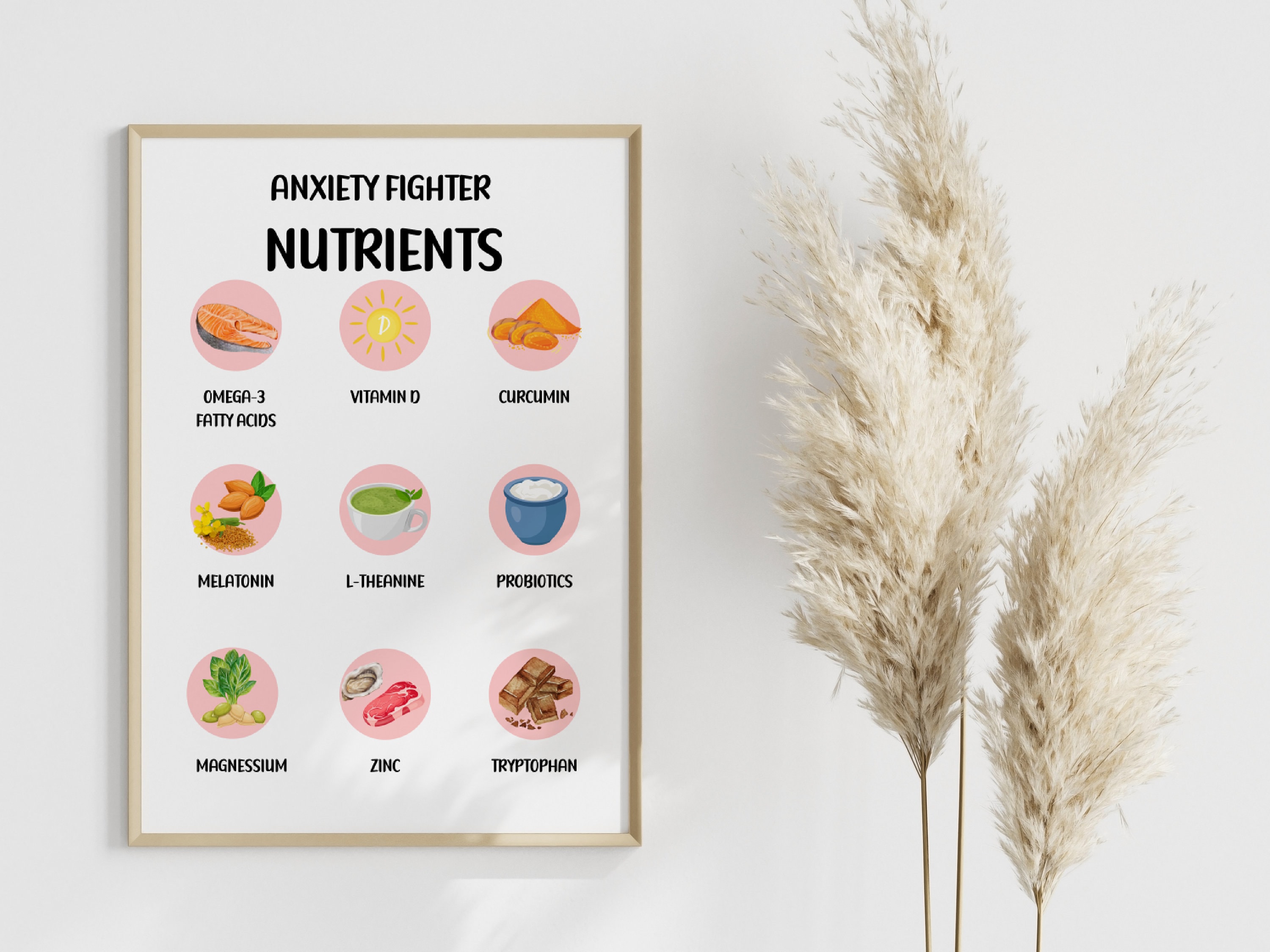 ANXIETY FIGHTER
NUTRIENTS

D

OMEGA-3 FATTY ACIDS

VITAMIN D

CURCUMIN

MELATONIN

L-THEANINE

PROBIOTICS

MAGNESSIUM

ZINC

TRYPTOPHAN