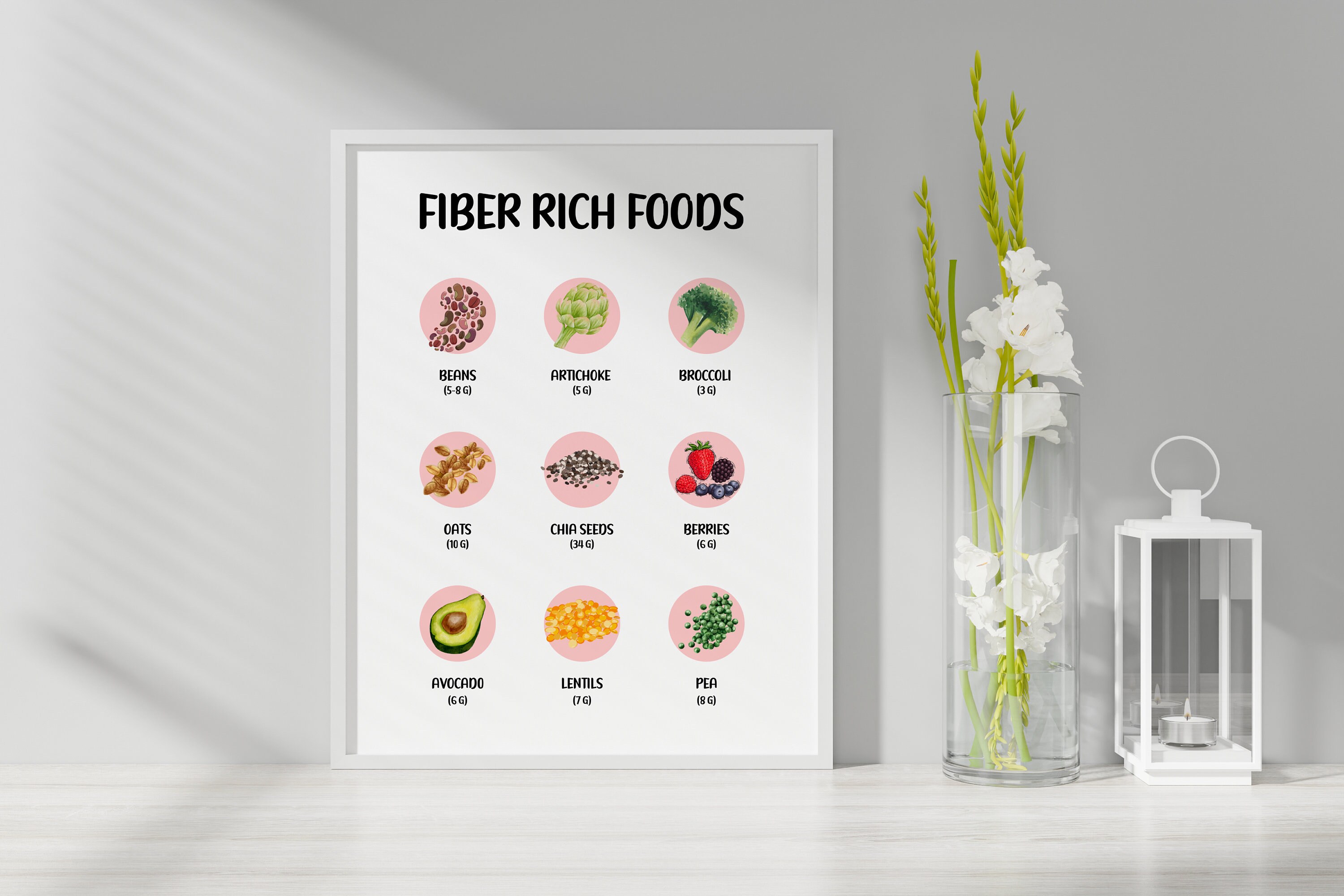 FIBER RICH FOODS

BEANS
(5-8 G)

ARTICHOKE
(5 G)

BROCCOLI
(3 G)

OATS
(10 G)

CHIA SEEDS
(34 G)

BERRIES
(6 G)

AVOCADO
(6 G)

LENTILS
(7 G)

PEA
(8 G)