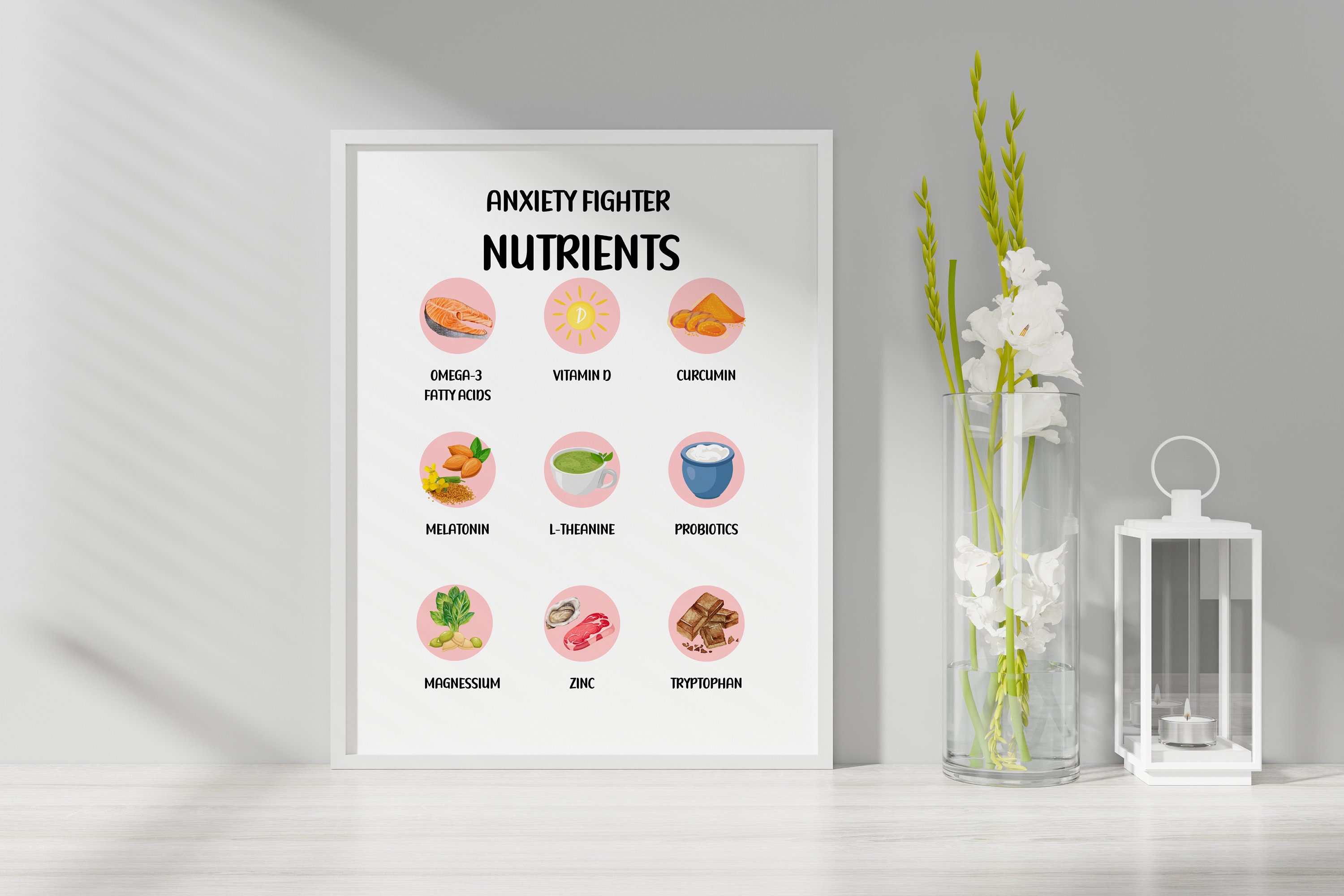 ANXIETY FIGHTER
NUTRIENTS

D

OMEGA-3 FATTY ACIDS

VITAMIN D

CURCUMIN

MELATONIN

L-THEANINE

PROBIOTICS

MAGNESSIUM

ZINC

TRYPTOPHAN