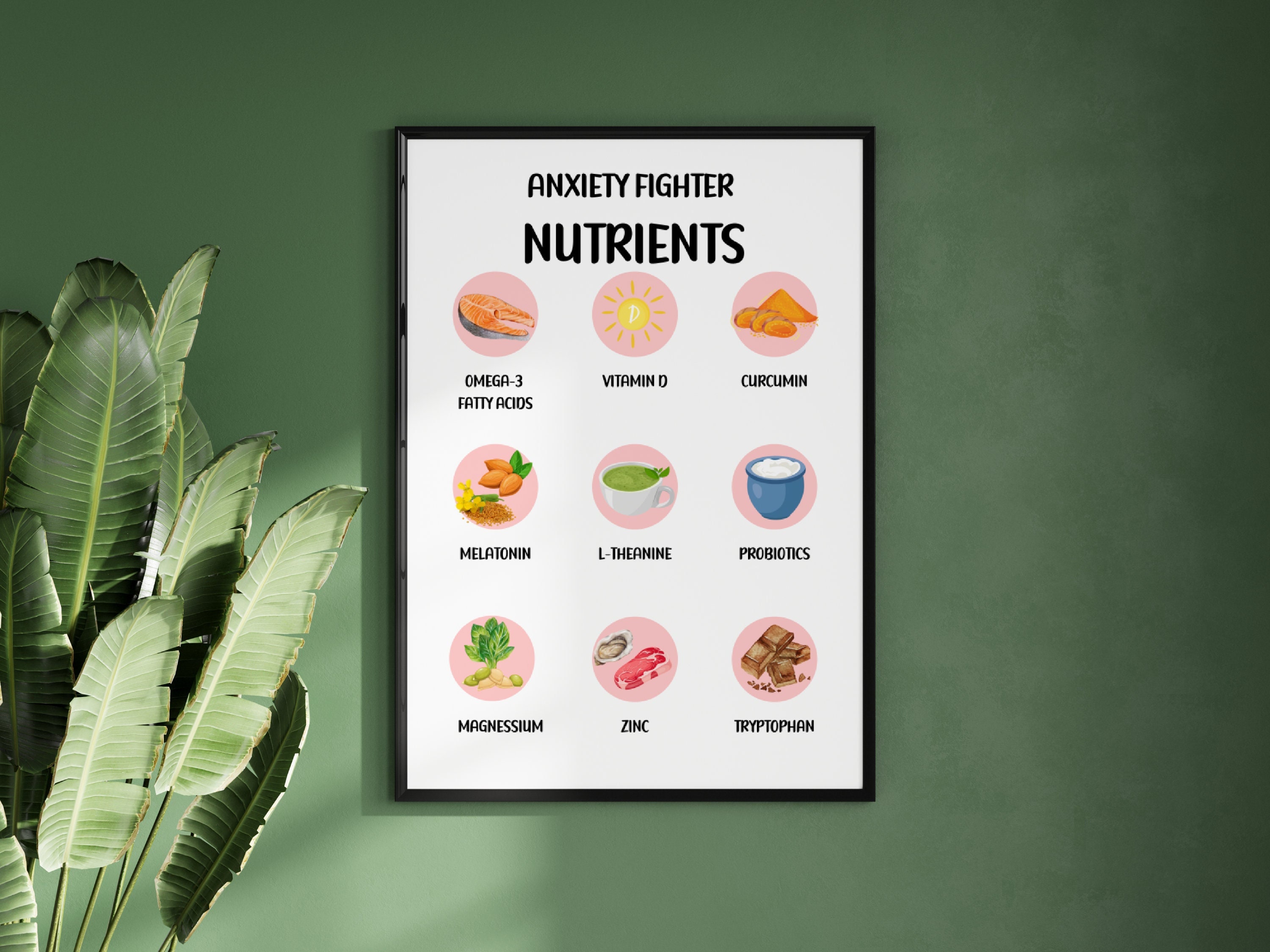 ANXIETY FIGHTER
NUTRIENTS

D

OMEGA-3 FATTY ACIDS

VITAMIN D

CURCUMIN

MELATONIN

L-THEANINE

PROBIOTICS

MAGNESSIUM

ZINC

TRYPTOPHAN