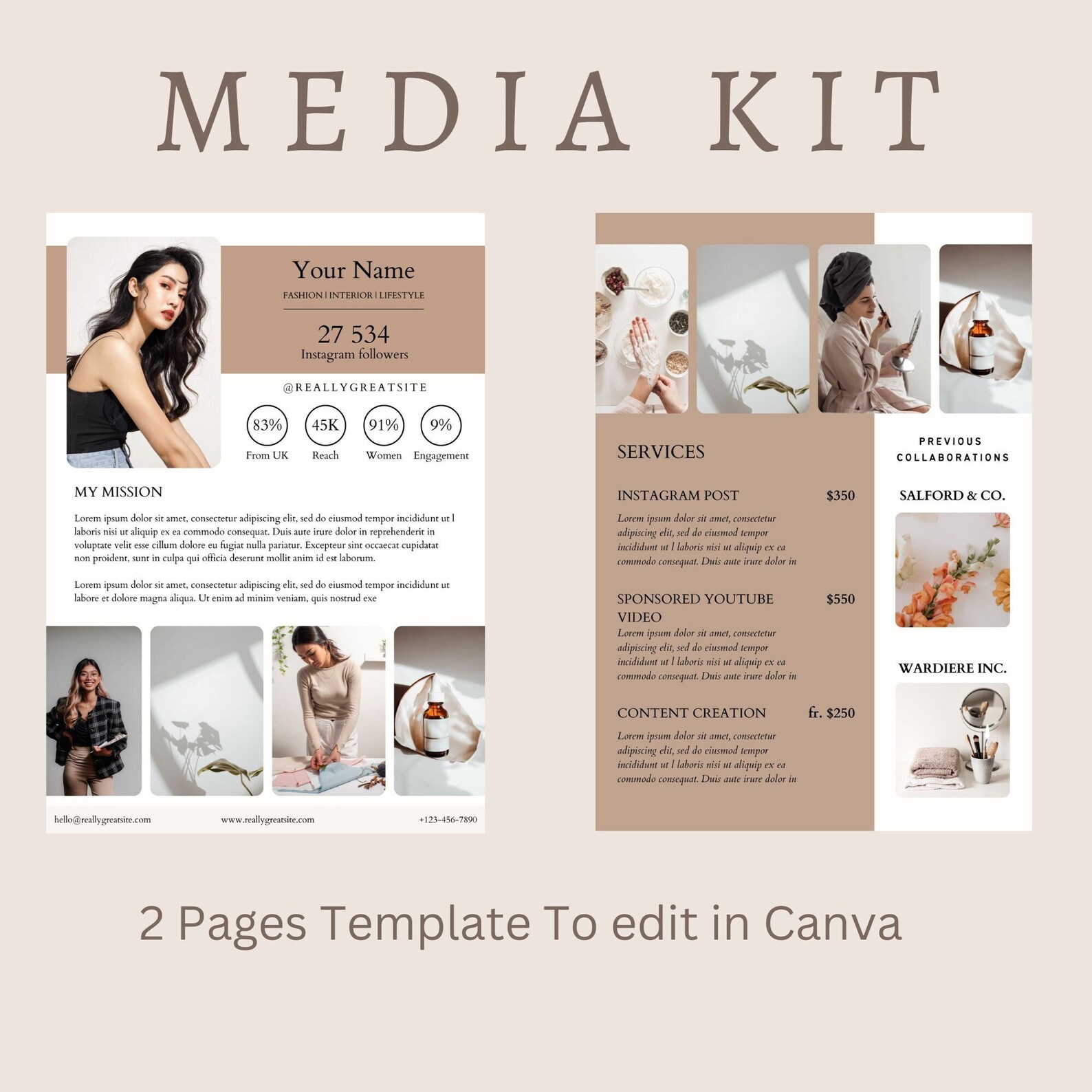 MEDIA KIT

Your Name
FASHION | INTERIOR | LIFESTYLE

27 534
Instagram followers

@REALLYGREATSITE

83%
From UK

45K
Reach

91%
Women

9%
Engagement

MY MISSION

Lorem ipsum dolor sit amet, consectetur adipiscing elit, sed do eiusmod tempor incididunt ut l laboris nisi ut aliquip ex ea commodo consequat. Duis aute irure dolor in reprehenderit in voluptate velit esse cillum dolore eu fugiat nulla pariatur. Excepteur sint occaecat cupidatat non proident, sunt in culpa qui officia deserunt mollit anim id est laborum.

Lorem ipsum dolor sit amet, consectetur adipiscing elit, sed do eiusmod tempor incididunt ut labore et dolore magna aliqua. Ut enim ad minim veniam, quis nostrud exe

hello@reallygreatsite.com www.reallygreatsite.com +123-456-7890

SERVICES

INSTAGRAM POST $350
Lorem ipsum dolor sit amet, consectetur adipiscing elit, sed do eiusmod tempor incididunt ut l laboris nisi ut aliquip ex ea commodo consequat. Duis aute irure dolor in

SPONSORED YOUTUBE VIDEO $550
Lorem ipsum dolor sit amet, consectetur adipiscing elit, sed do eiusmod tempor incididunt ut l laboris nisi ut aliquip ex ea commodo consequat. Duis aute irure dolor in

CONTENT CREATION fr. $250
Lorem ipsum dolor sit amet, consectetur adipiscing elit, sed do eiusmod tempor incididunt ut l laboris nisi ut aliquip ex ea commodo consequat. Duis aute irure dolor in

PREVIOUS COLLABORATIONS

SALFORD & CO.

WARDIERE INC.

2 Pages Template To edit in Canva