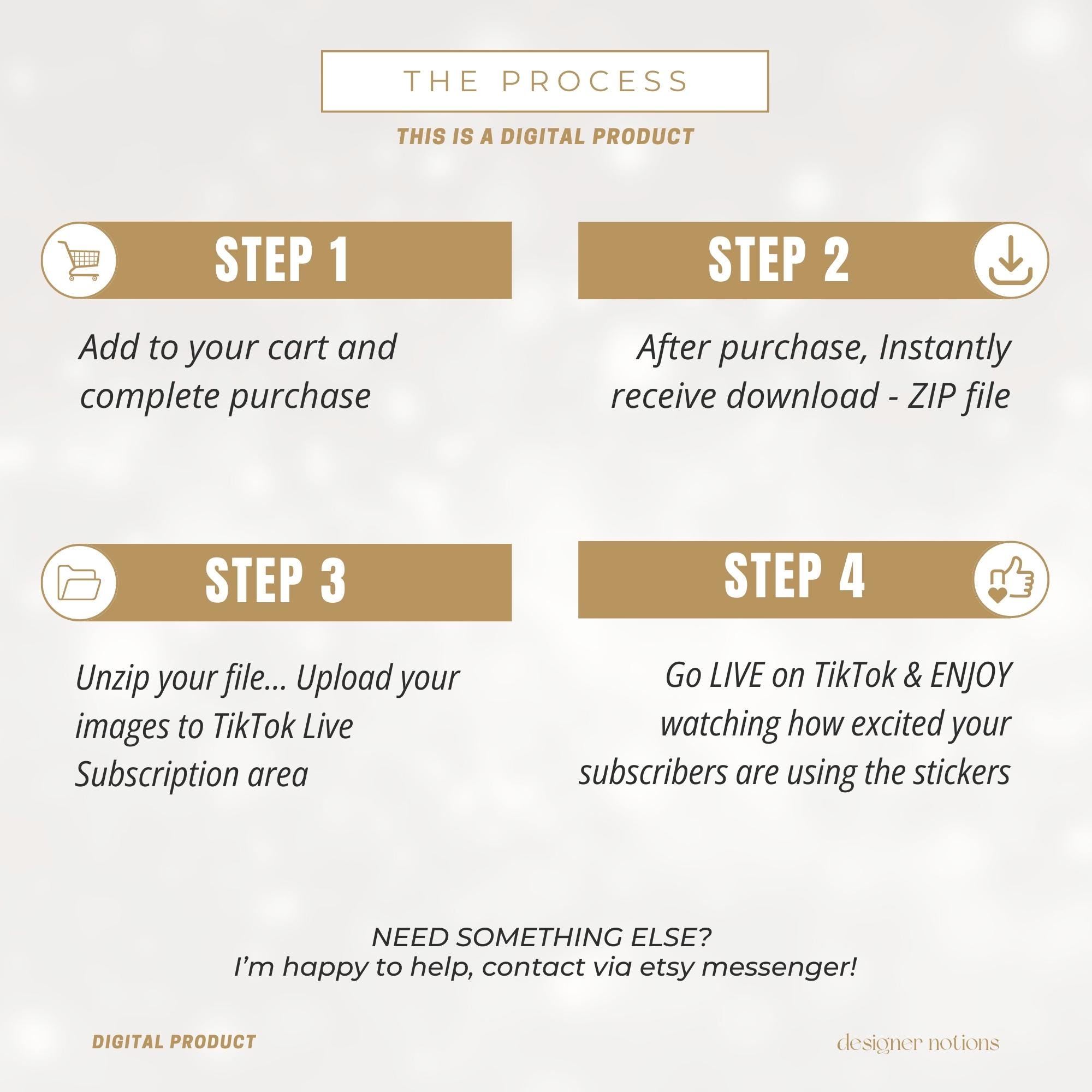 THE PROCESS

THIS IS A DIGITAL PRODUCT

STEP 1

Add to your cart and complete purchase

STEP 2

After purchase, Instantly receive download - ZIP file

STEP 3

Unzip your file... Upload your images to TikTok Live Subscription area

STEP 4

Go LIVE on TikTok & ENJOY watching how excited your subscribers are using the stickers

NEED SOMETHING ELSE?
I'm happy to help, contact via etsy messenger!

DIGITAL PRODUCT

designer notions