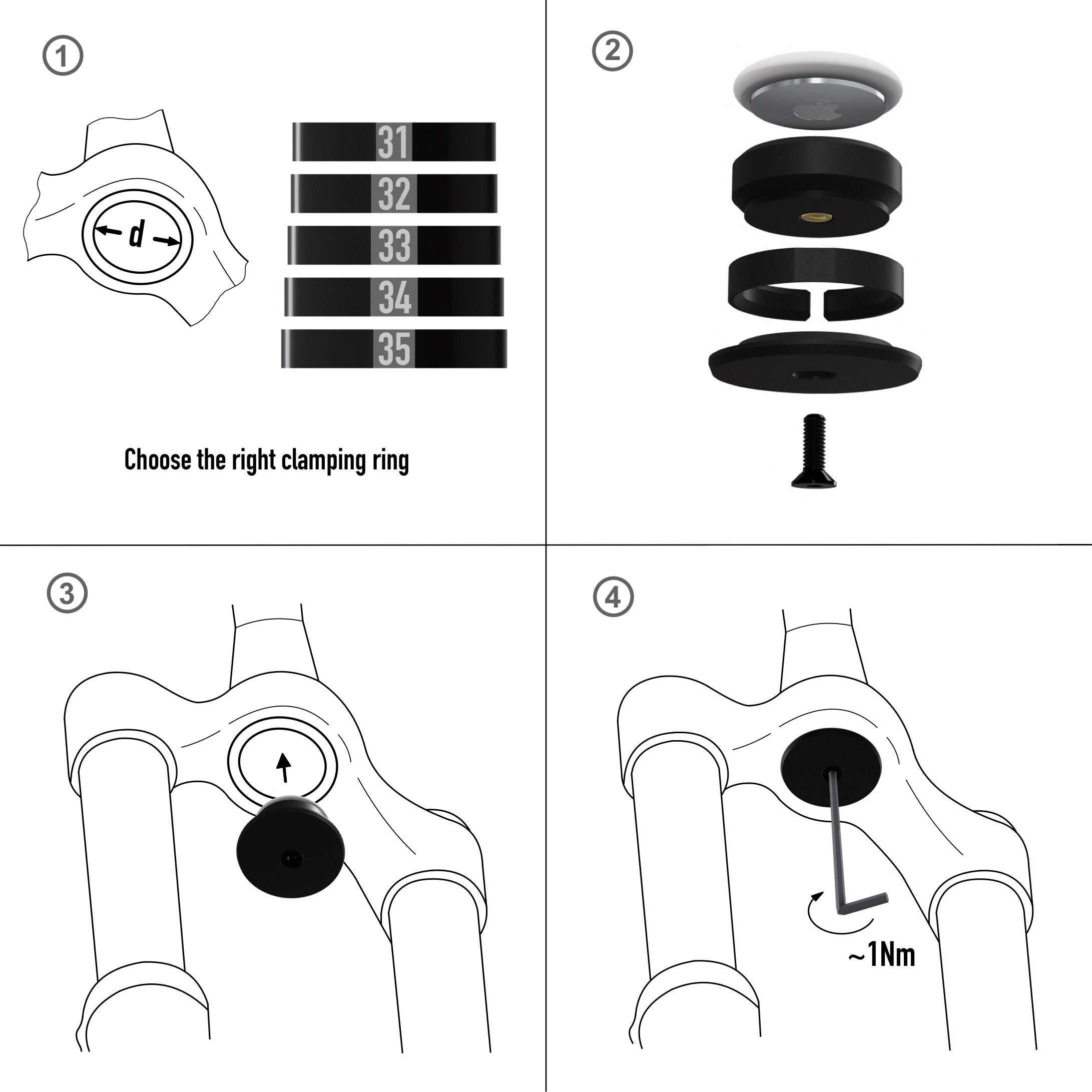 ①

d

31
32
33
34
35

Choose the right clamping ring

②

③

④

~1Nm