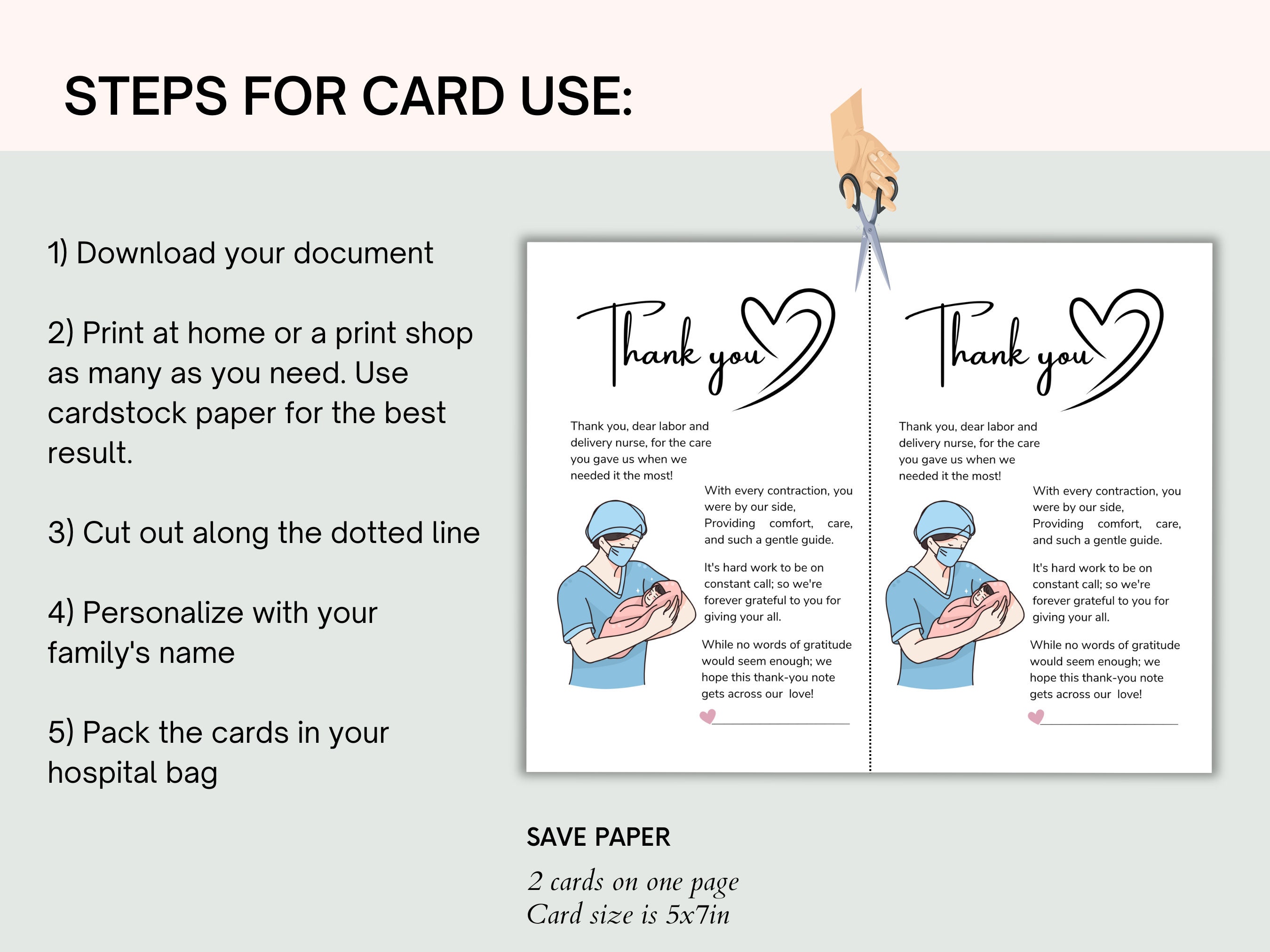 STEPS FOR CARD USE:

1) Download your document

2) Print at home or a print shop as many as you need. Use cardstock paper for the best result.

3) Cut out along the dotted line

4) Personalize with your family's name

5) Pack the cards in your hospital bag

Thank you

Thank you, dear labor and delivery nurse, for the care you gave us when we needed it the most!

With every contraction, you were by our side, Providing comfort, care, and such a gentle guide.

It's hard work to be on constant call; so we're forever grateful to you for giving your all.

While no words of gratitude would seem enough; we hope this thank-you note gets across our love!

Thank you

Thank you, dear labor and delivery nurse, for the care you gave us when we needed it the most!

With every contraction, you were by our side, Providing comfort, care, and such a gentle guide.

It's hard work to be on constant call; so we're forever grateful to you for giving your all.

While no words of gratitude would seem enough; we hope this thank-you note gets across our love!

SAVE PAPER

2 cards on one page
Card size is 5x7in