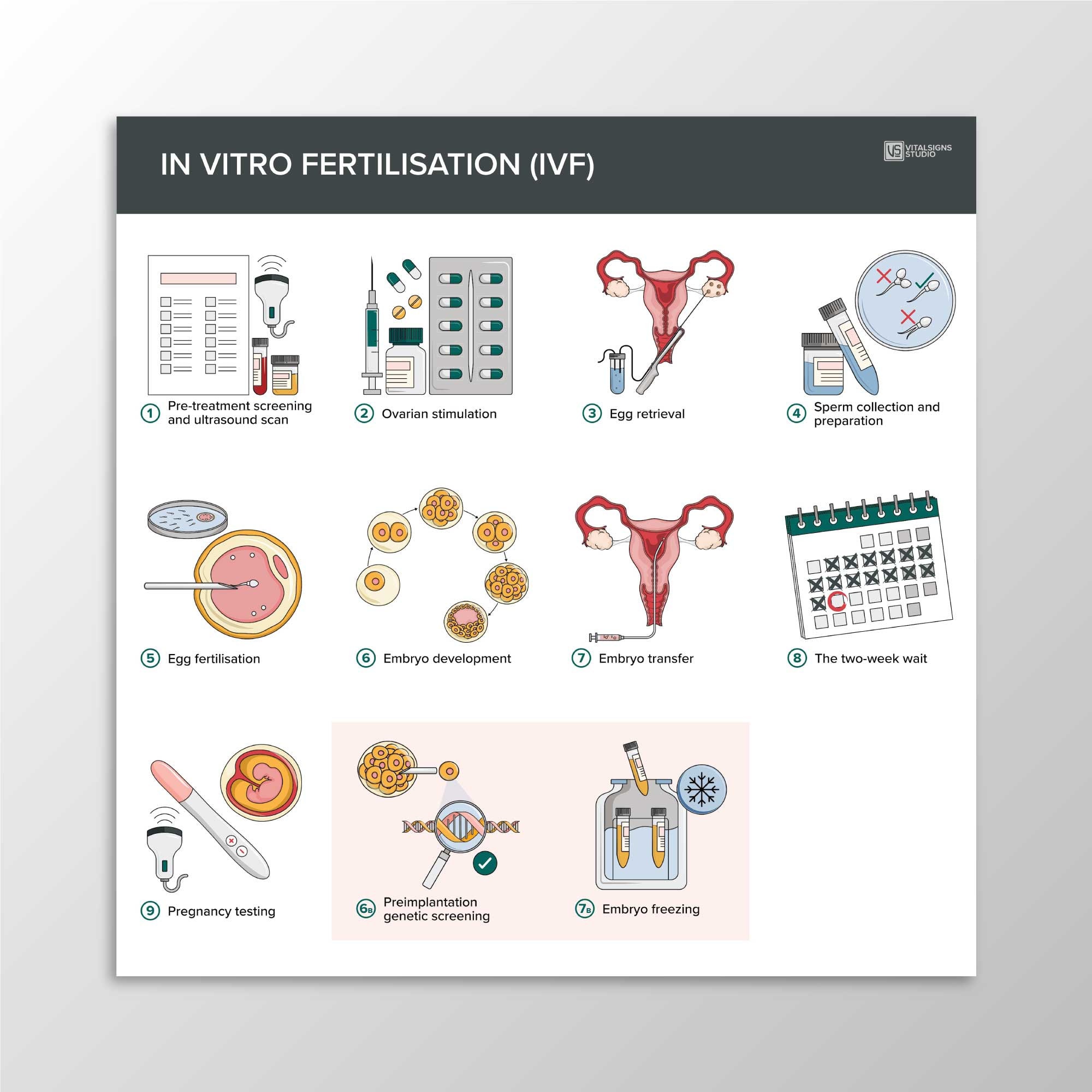 IN VITRO FERTILISATION (IVF)

VS VITALSIGNS STUDIO

1 Pre-treatment screening and ultrasound scan

2 Ovarian stimulation

3 Egg retrieval

4 Sperm collection and preparation

5 Egg fertilisation

6 Embryo development

7 Embryo transfer

8 The two-week wait

9 Pregnancy testing

6B Preimplantation genetic screening

7B Embryo freezing