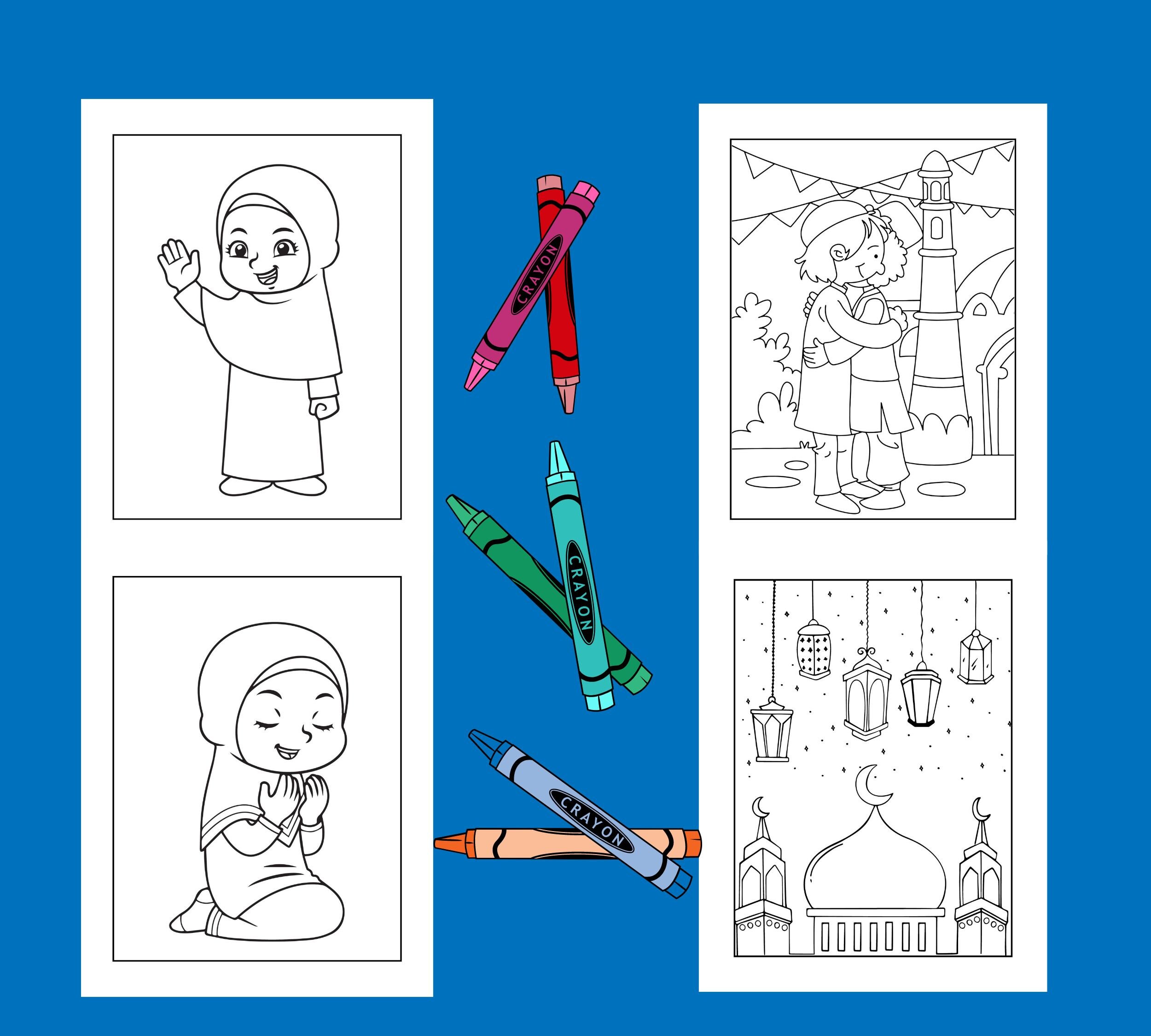 CRAYON

CRAYON

CRAYON