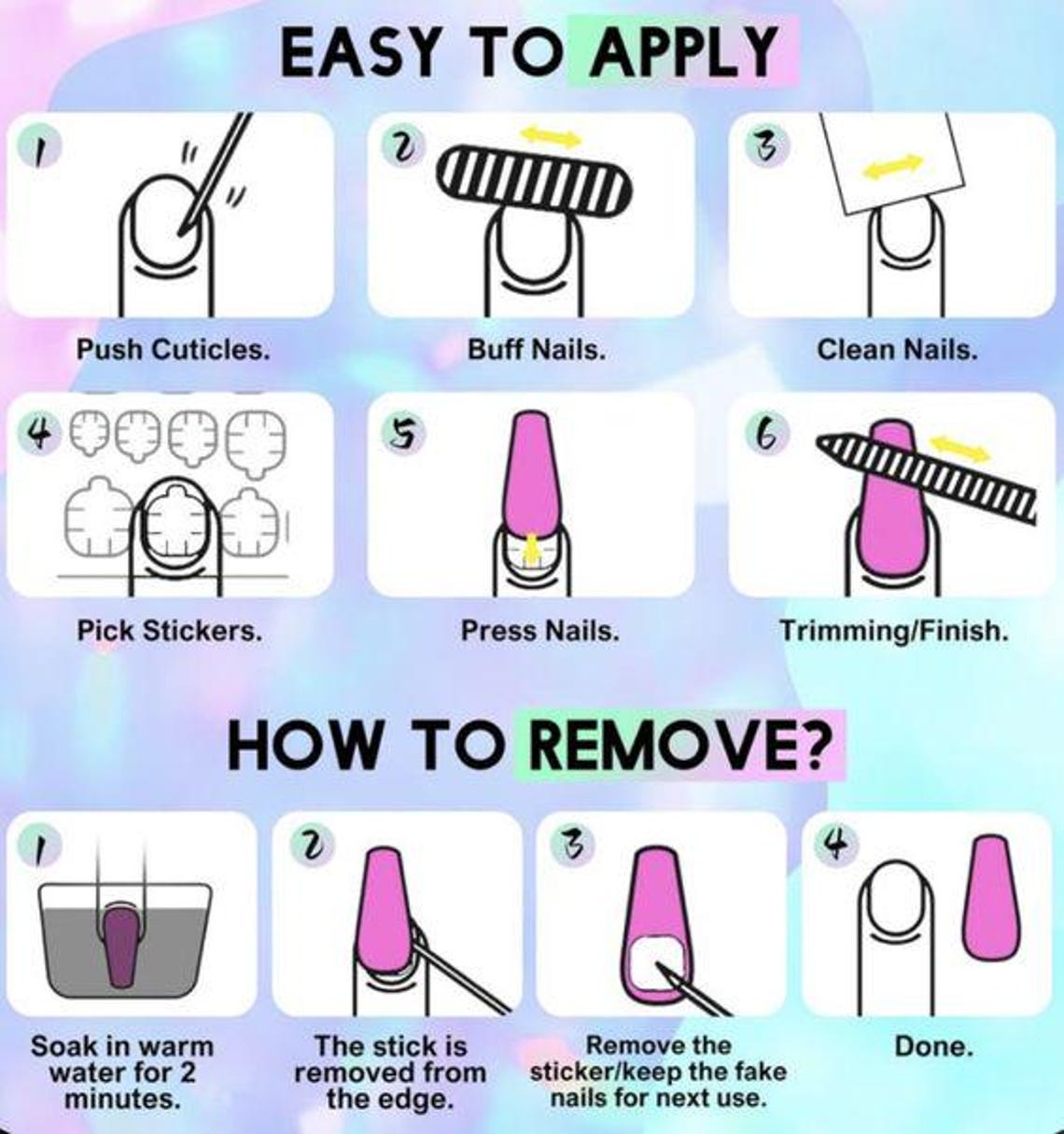 EASY TO APPLY

1

Push Cuticles.

2

Buff Nails.

3

Clean Nails.

4

Pick Stickers.

5

Press Nails.

6

Trimming/Finish.

HOW TO REMOVE?

1

Soak in warm water for 2 minutes.

2

The stick is removed from the edge.

3

Remove the sticker/keep the fake nails for next use.

4

Done.