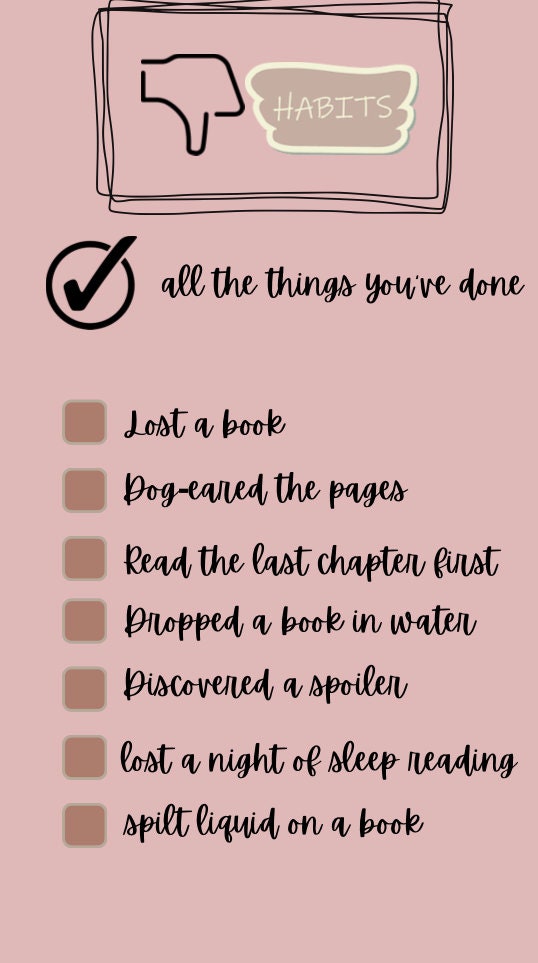 HABITS

all the things you've done

☐ Lost a book
☐ Dog-eared the pages
☐ Read the last chapter first
☐ Dropped a book in water
☐ Discovered a spoiler
☐ lost a night of sleep reading
☐ spilt liquid on a book