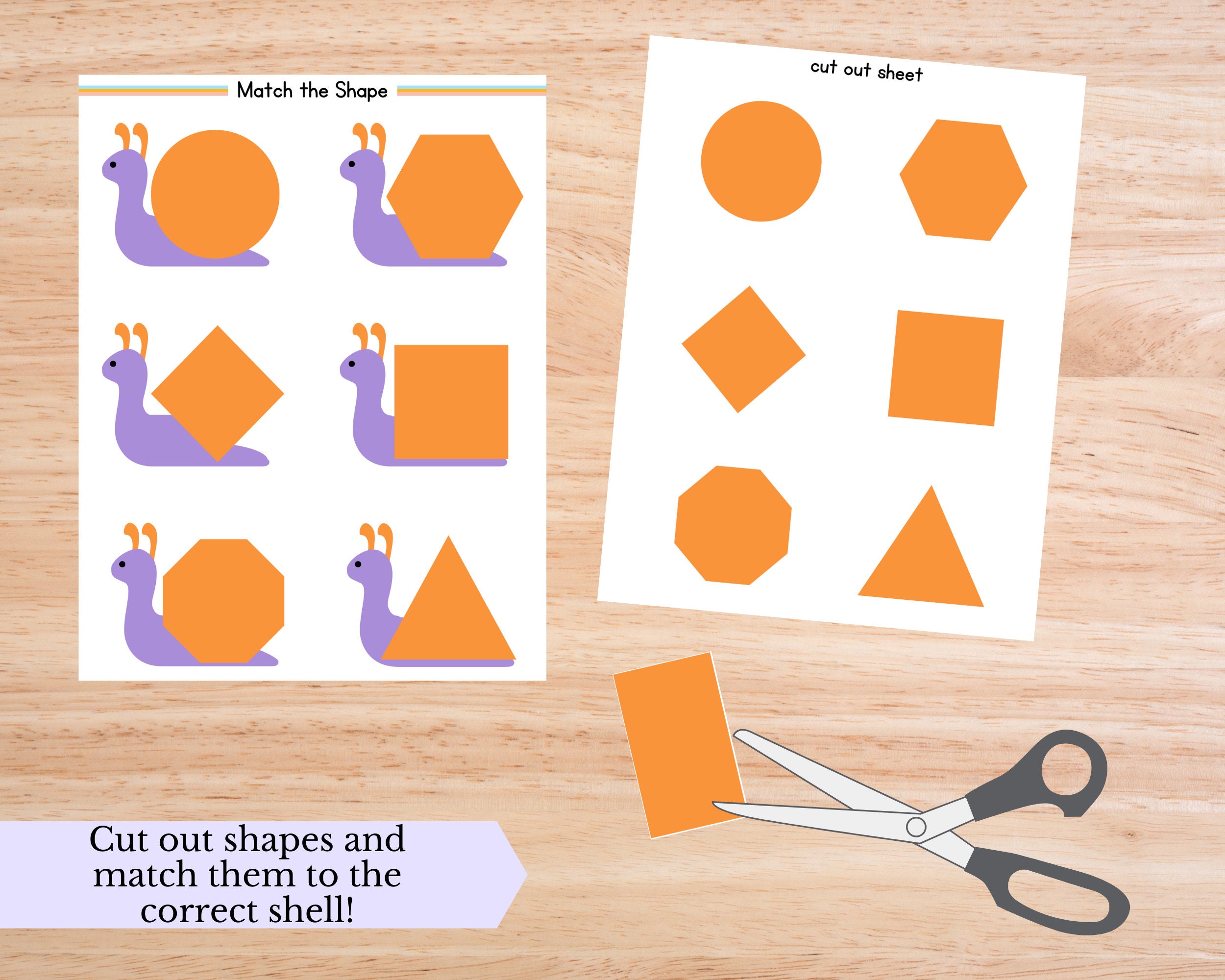 Match the Shape

cut out sheet

Cut out shapes and match them to the correct shell!