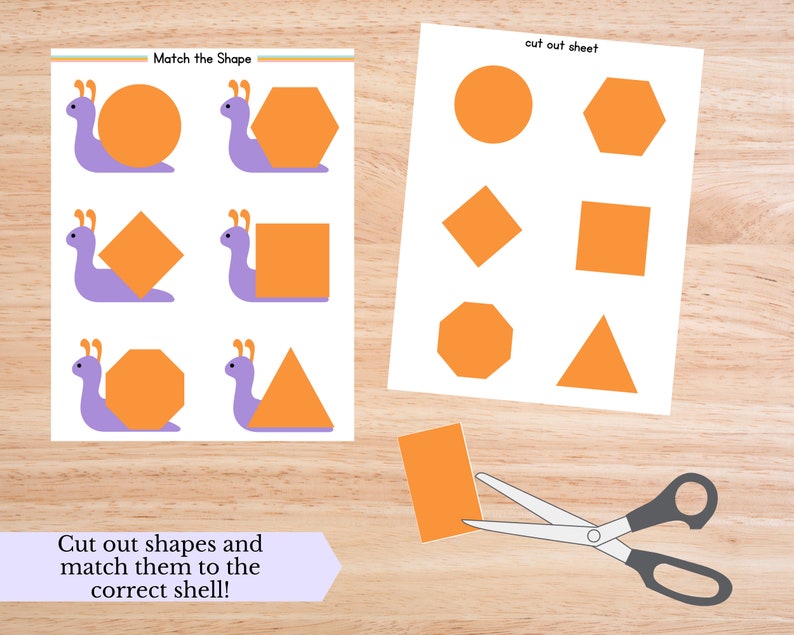 Match the Shape

cut out sheet

Cut out shapes and match them to the correct shell!