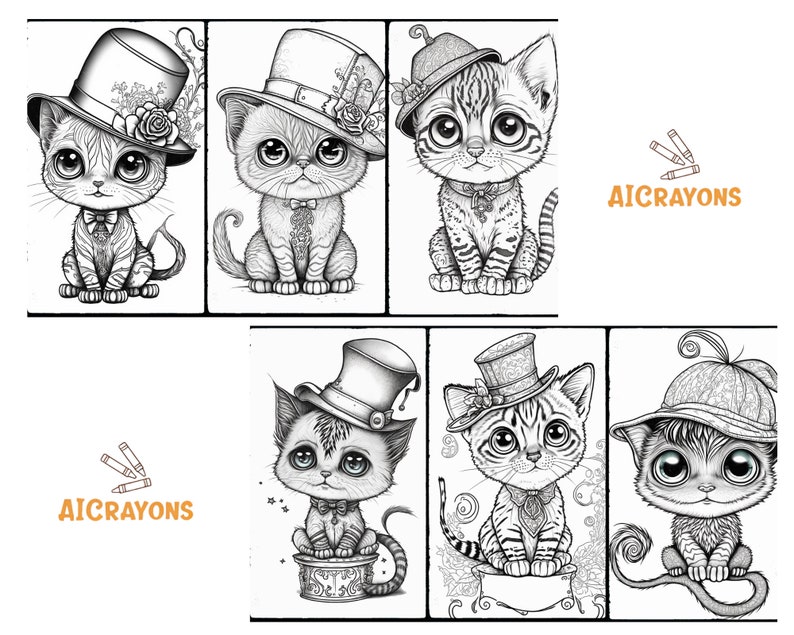 AICRAYONS

AICRAYONS