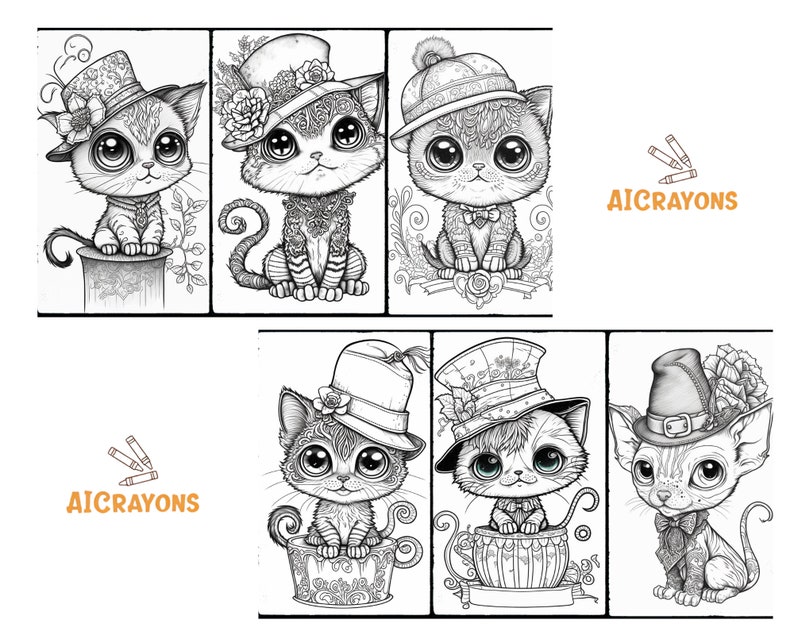 AICRAYONS

AICRAYONS