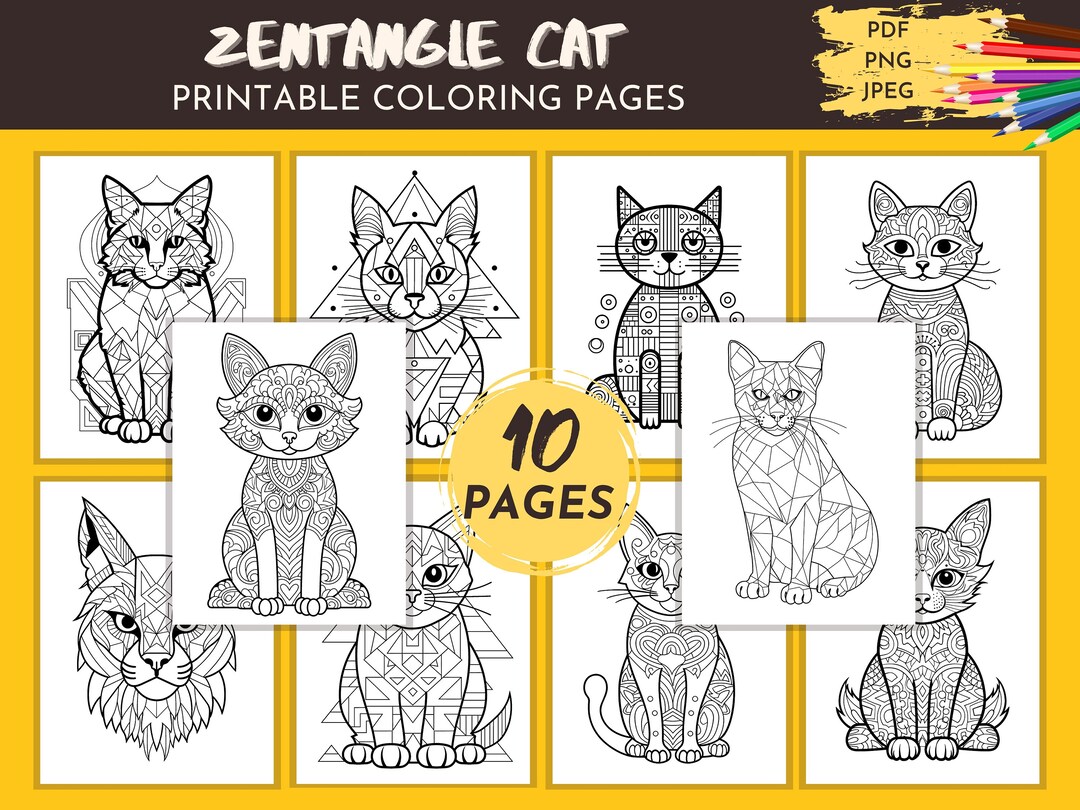 ZENTANGLE CAT
PRINTABLE COLORING PAGES

PDF
PNG
JPEG

10
PAGES