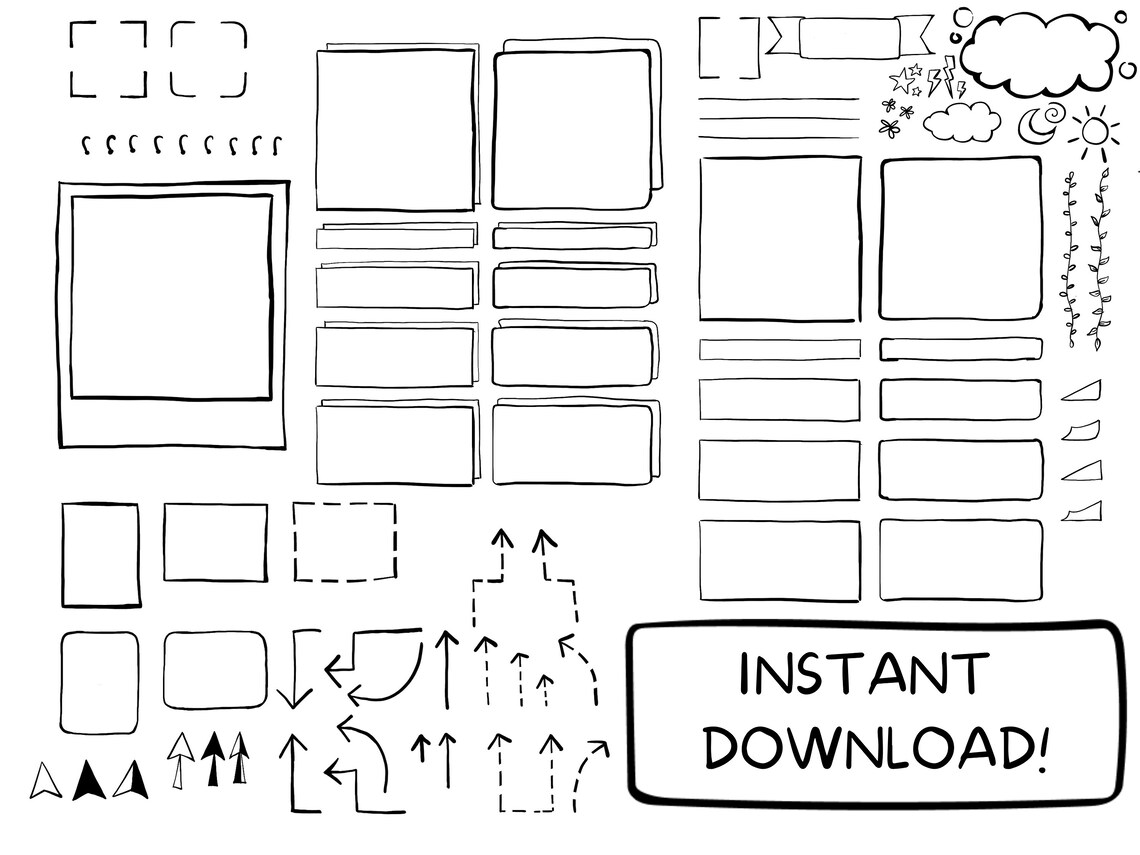 INSTANT DOWNLOAD!