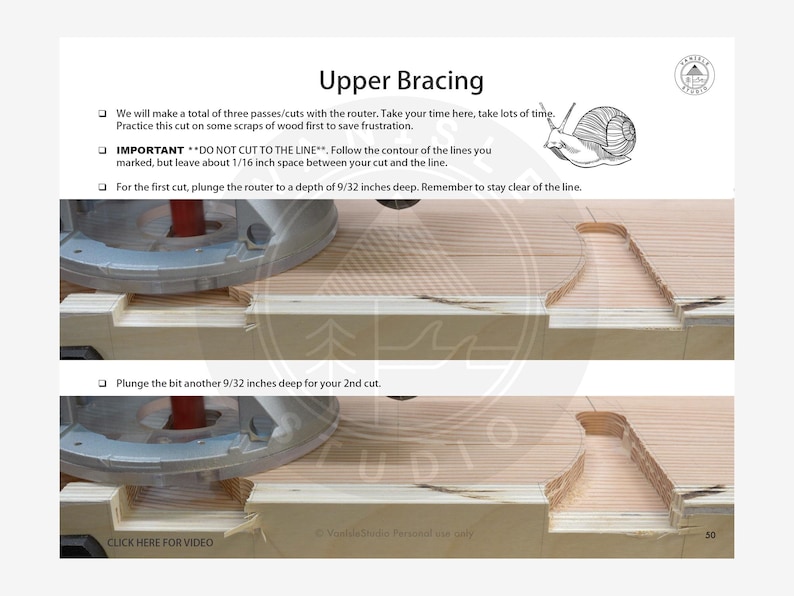 Upper Bracing

VANISLE STUDIO

❑ We will make a total of three passes/cuts with the router. Take your time here, take lots of time. Practice this cut on some scraps of wood first to save frustration.

❑ IMPORTANT **DO NOT CUT TO THE LINE**. Follow the contour of the lines you marked, but leave about 1/16 inch space between your cut and the line.

❑ For the first cut, plunge the router to a depth of 9/32 inches deep. Remember to stay clear of the line.

❑ Plunge the bit another 9/32 inches deep for your 2nd cut.

VANISLE STUDIO

CLICK HERE FOR VIDEO

© VanIsleStudio Personal use only

50