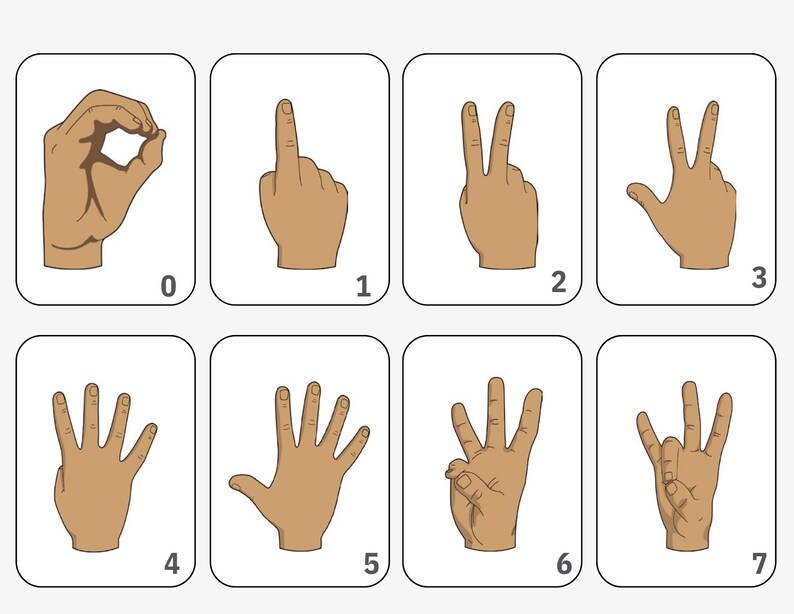 0

1

2

3

4

5

6

7