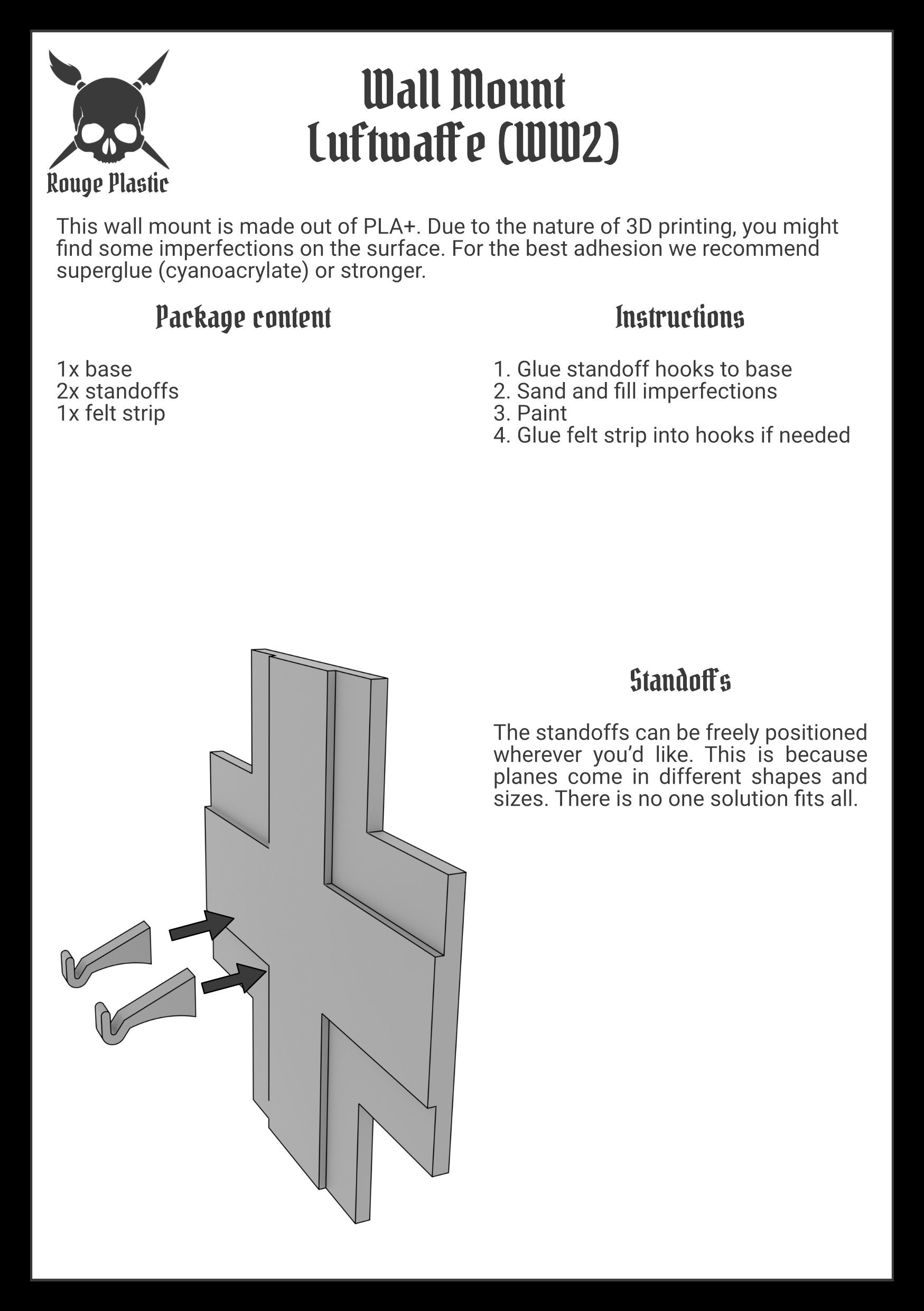 Rouge Plastic

Wall Mount
Luftwaffe (WW2)

This wall mount is made out of PLA+. Due to the nature of 3D printing, you might find some imperfections on the surface. For the best adhesion we recommend superglue (cyanoacrylate) or stronger.

Package content

1x base
2x standoffs
1x felt strip

Instructions

1. Glue standoff hooks to base
2. Sand and fill imperfections
3. Paint
4. Glue felt strip into hooks if needed

Standoffs

The standoffs can be freely positioned wherever you'd like. This is because planes come in different shapes and sizes. There is no one solution fits all.