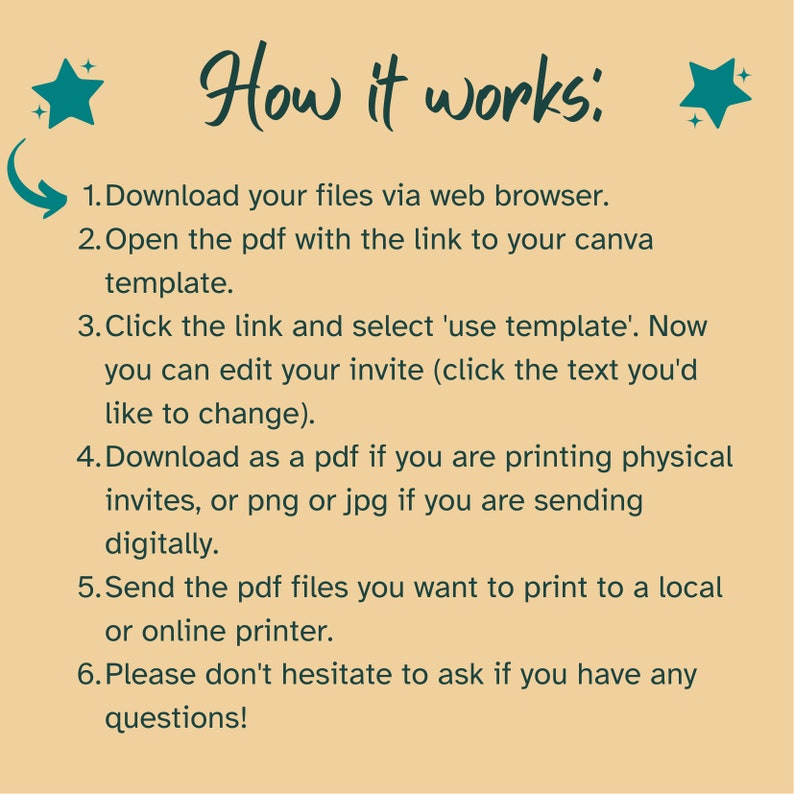 How it works:

1. Download your files via web browser.
2. Open the pdf with the link to your canva template.
3. Click the link and select 'use template'. Now you can edit your invite (click the text you'd like to change).
4. Download as a pdf if you are printing physical invites, or png or jpg if you are sending digitally.
5. Send the pdf files you want to print to a local or online printer.
6. Please don't hesitate to ask if you have any questions!