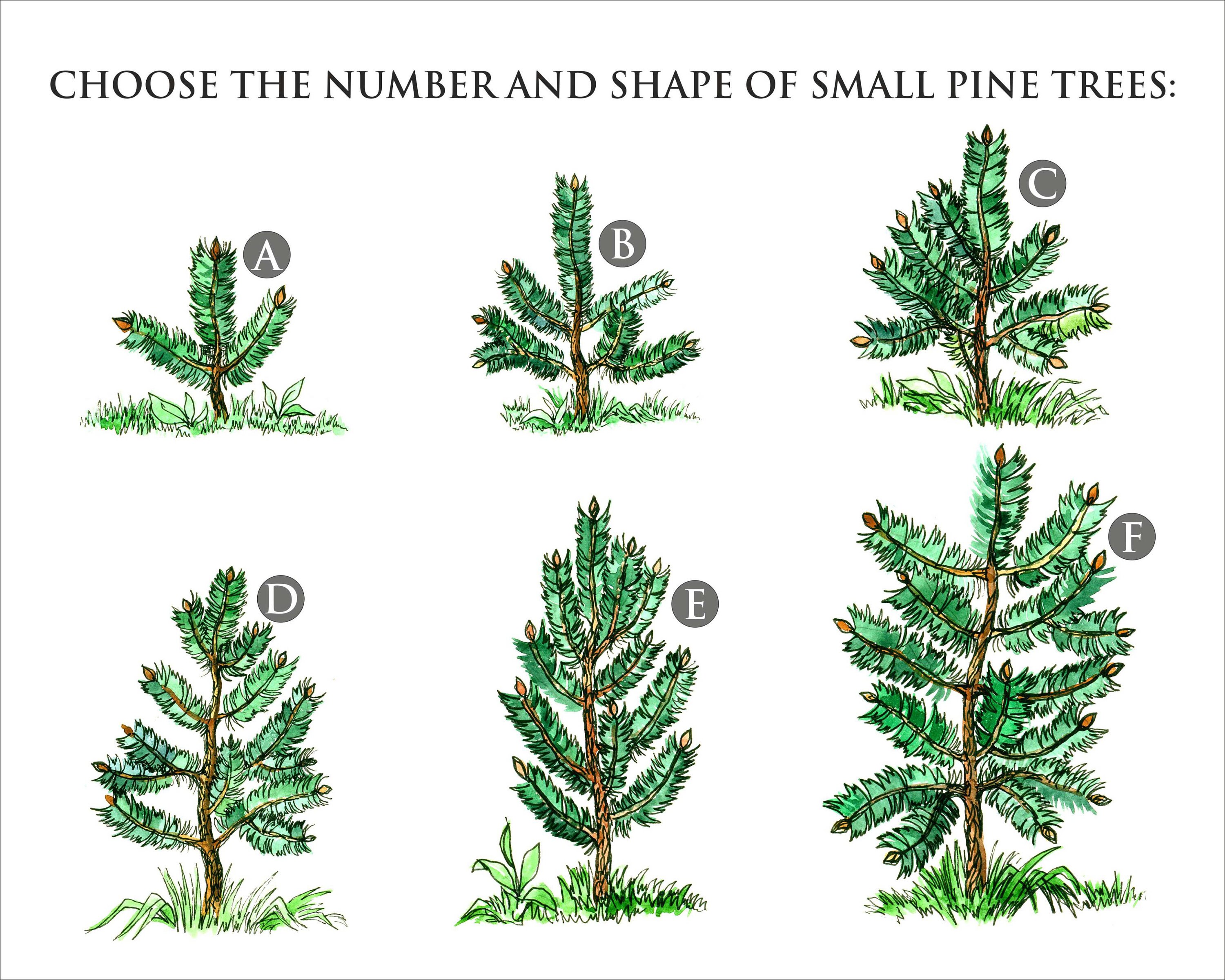 CHOOSE THE NUMBER AND SHAPE OF SMALL PINE TREES:

A

B

C

D

E

F