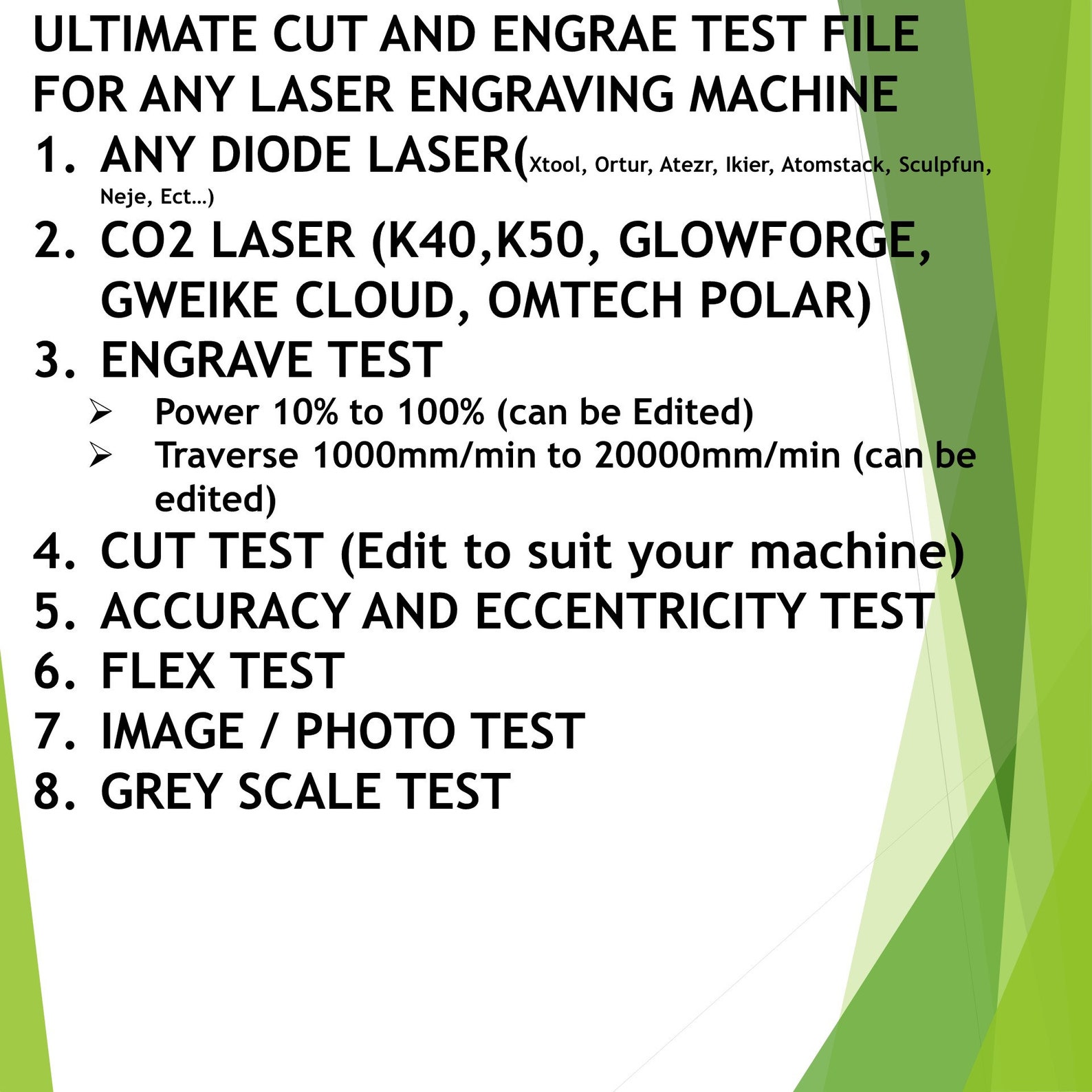 ULTIMATE CUT AND ENGRAE TEST FILE FOR ANY LASER ENGRAVING MACHINE

1. ANY DIODE LASER(Xtool, Ortur, Atezr, Ikier, Atomstack, Sculpfun, Neje, Ect…)
2. CO2 LASER (K40,K50, GLOWFORGE, GWEIKE CLOUD, OMTECH POLAR)
3. ENGRAVE TEST
   ➢ Power 10% to 100% (can be Edited)
   ➢ Traverse 1000mm/min to 20000mm/min (can be edited)
4. CUT TEST (Edit to suit your machine)
5. ACCURACY AND ECCENTRICITY TEST
6. FLEX TEST
7. IMAGE / PHOTO TEST
8. GREY SCALE TEST