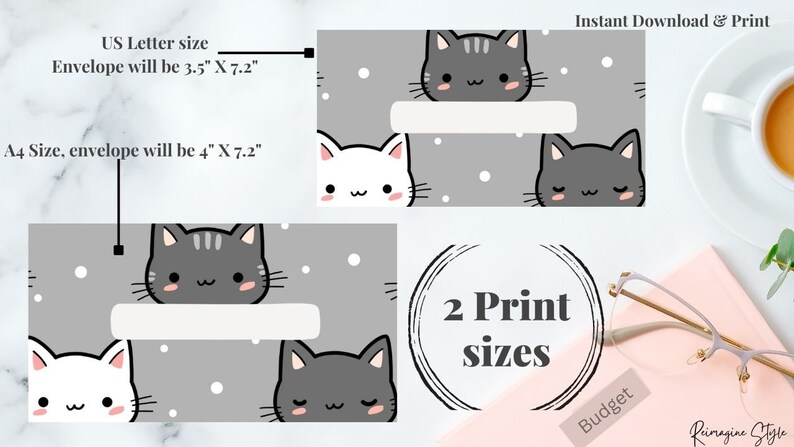 Instant Download & Print

US Letter size
Envelope will be 3.5" X 7.2"

A4 Size, envelope will be 4" X 7.2"

2 Print sizes

Budget

Reimagine Style