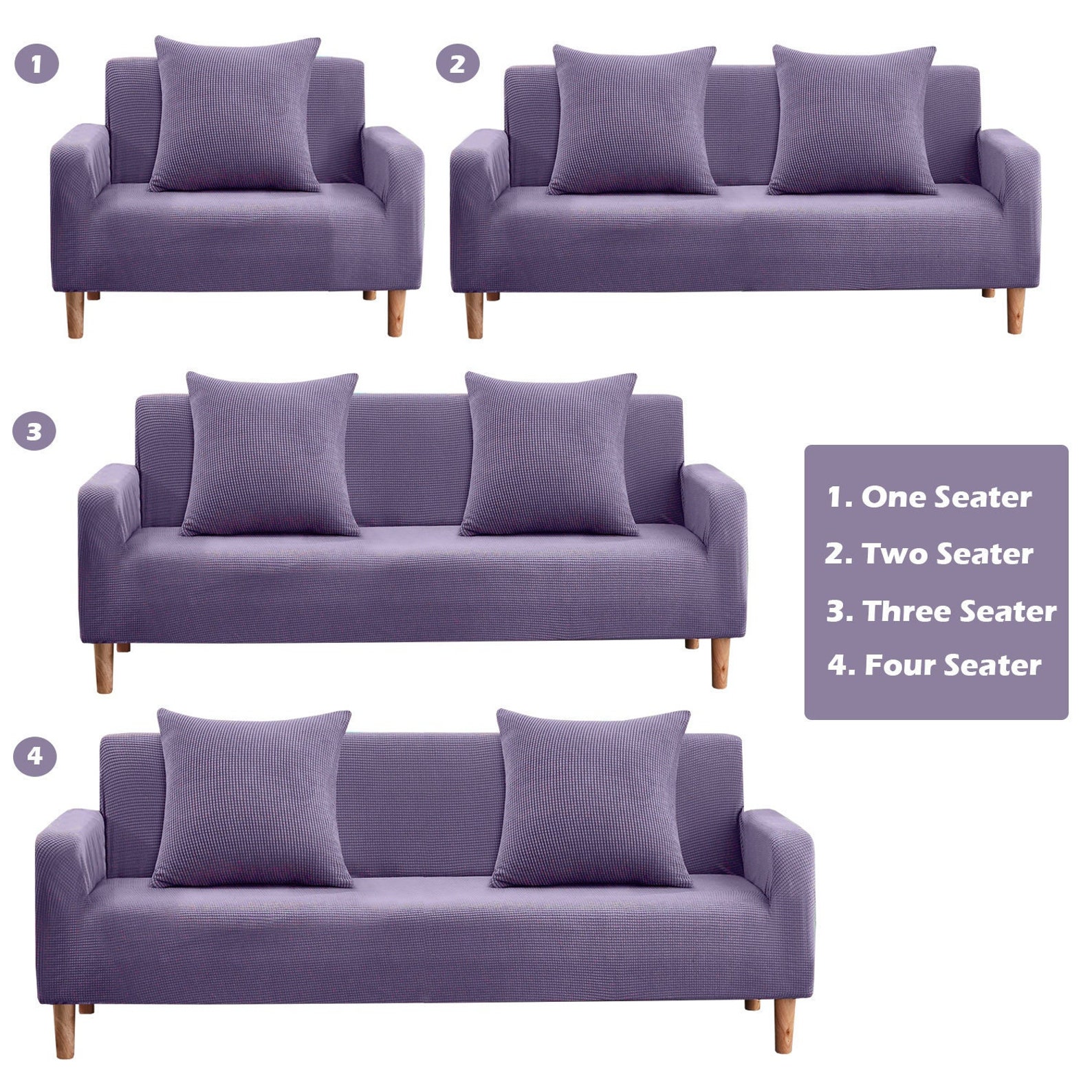 1

2

3

1. One Seater
2. Two Seater
3. Three Seater
4. Four Seater

4