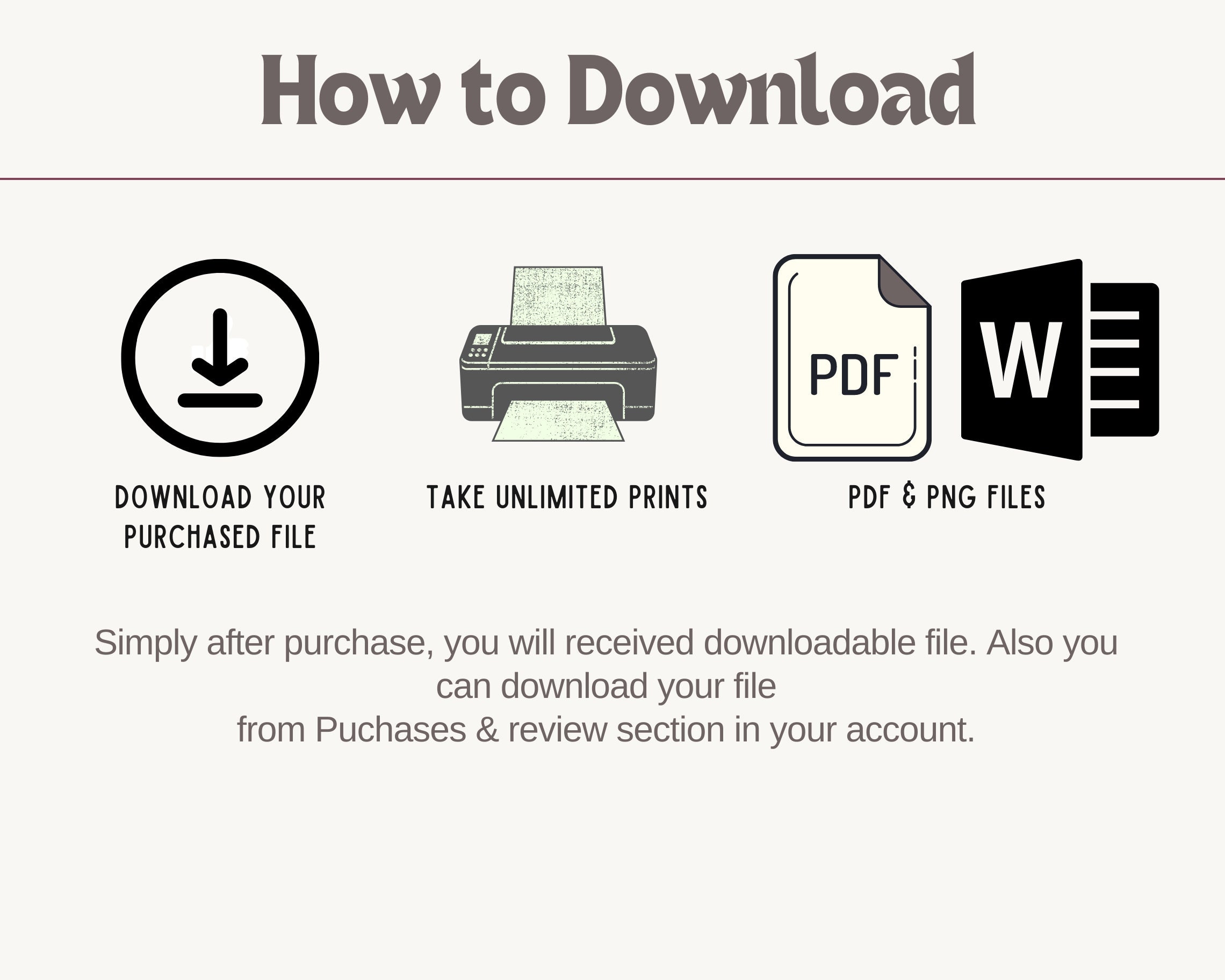 How to Download

PDF

W

DOWNLOAD YOUR PURCHASED FILE

TAKE UNLIMITED PRINTS

PDF & PNG FILES

Simply after purchase, you will received downloadable file. Also you can download your file from Puchases & review section in your account.