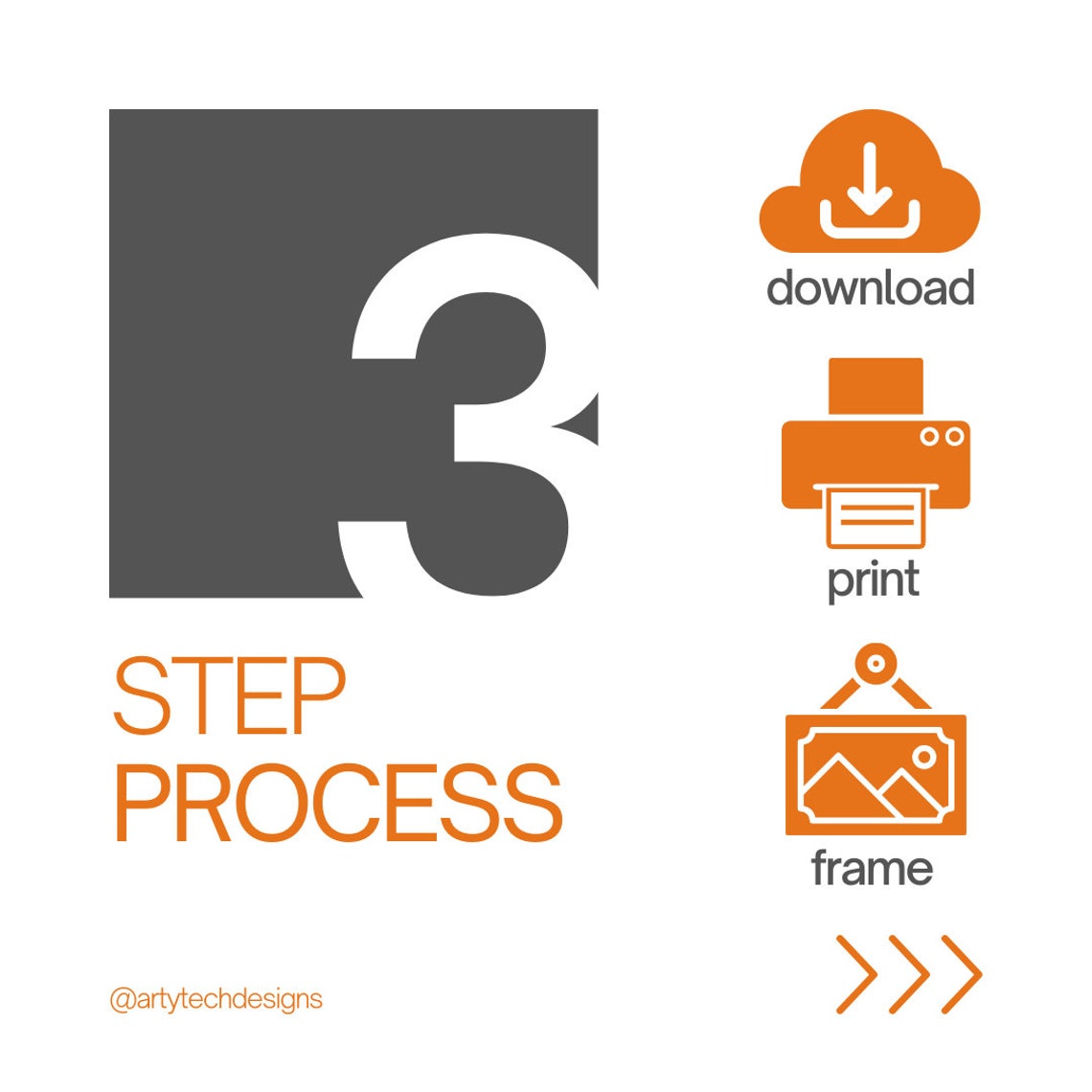 3
STEP PROCESS

download

print

frame

@artytechdesigns