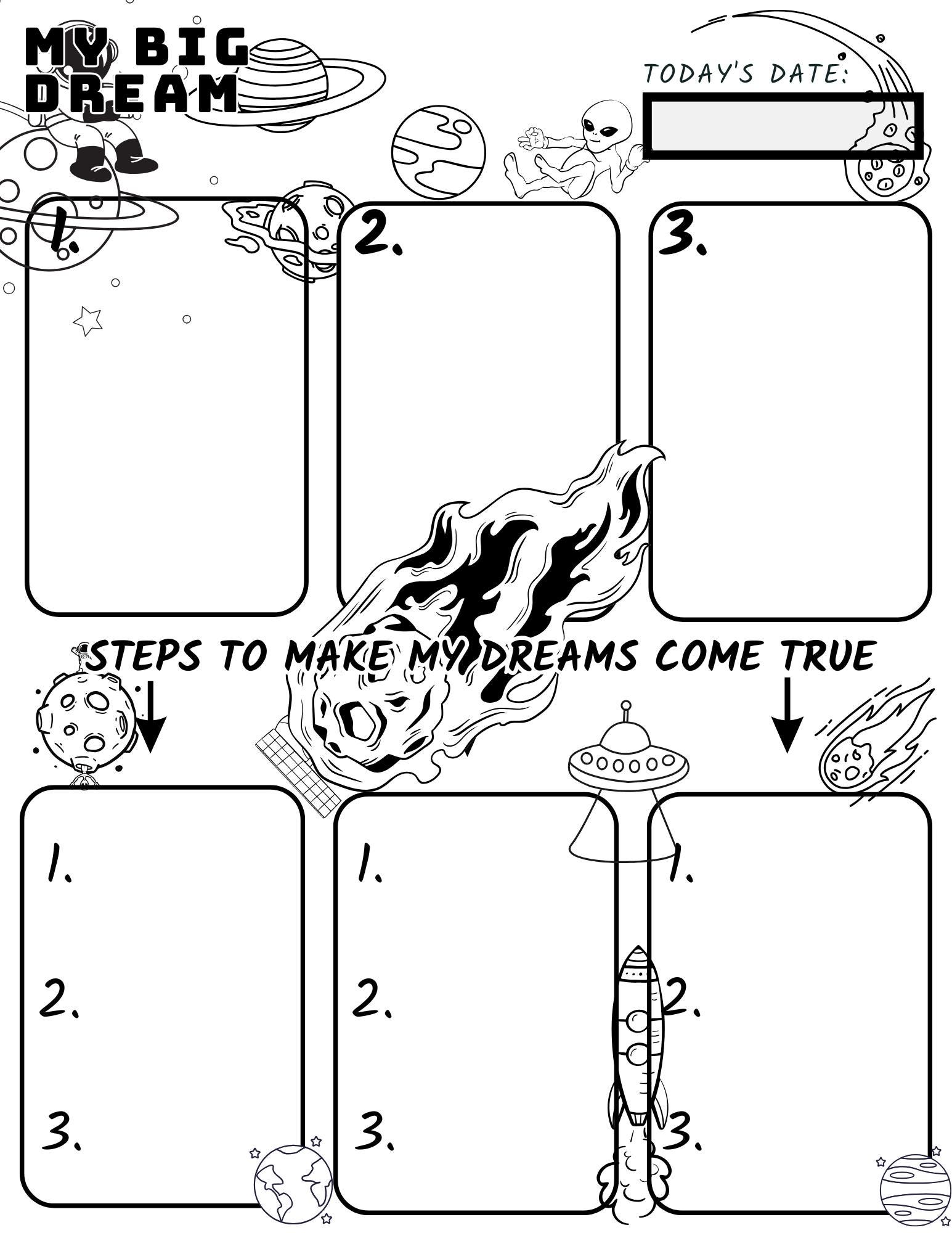 MY BIG DREAM

TODAY'S DATE:

1.

2.

3.

STEPS TO MAKE MY DREAMS COME TRUE

1.

2.

3.

1.

2.

3.

1.

2.

3.