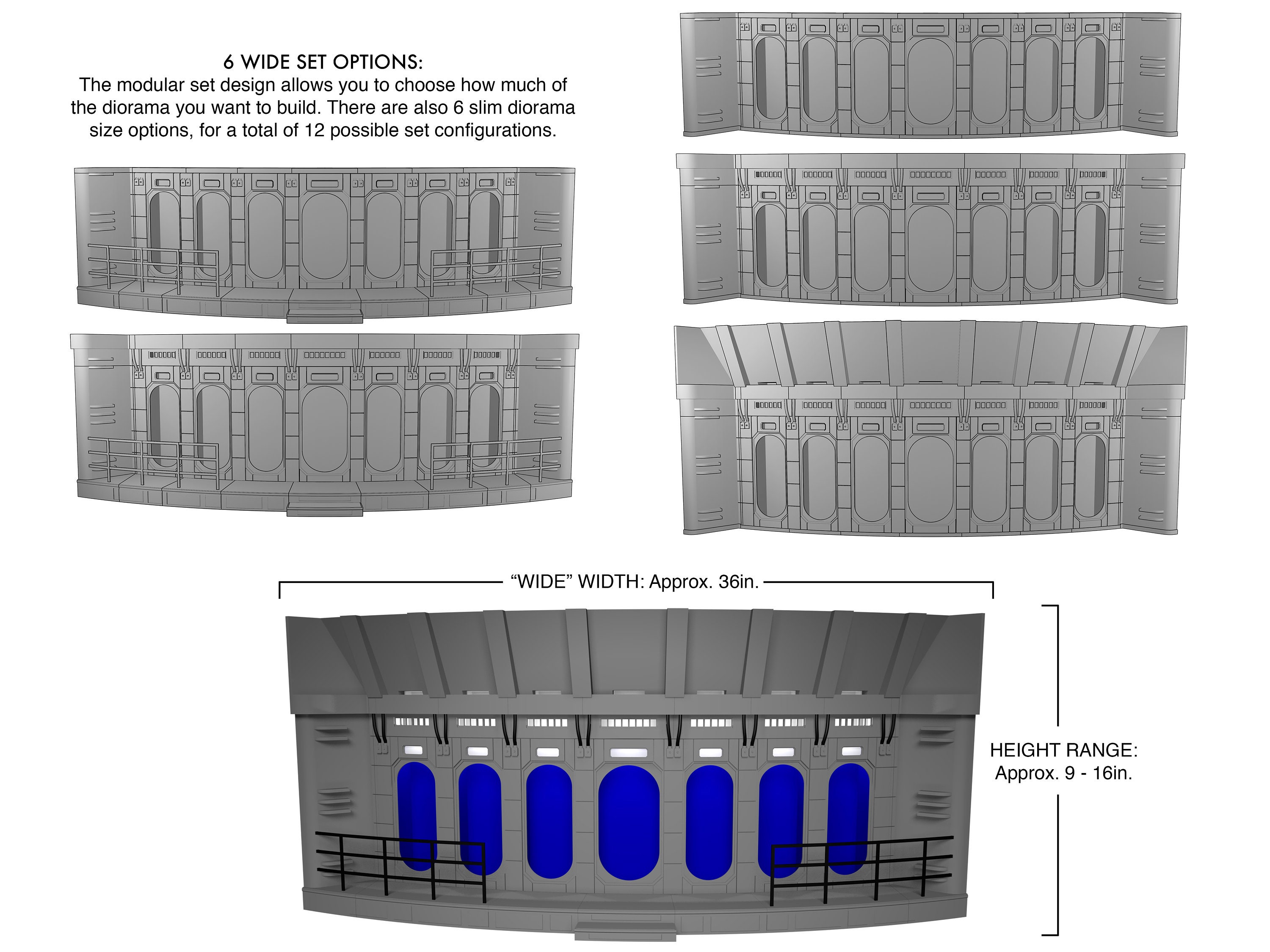 6 WIDE SET OPTIONS:
The modular set design allows you to choose how much of the diorama you want to build. There are also 6 slim diorama size options, for a total of 12 possible set configurations.

“WIDE” WIDTH: Approx. 36in.

HEIGHT RANGE:
Approx. 9 - 16in.